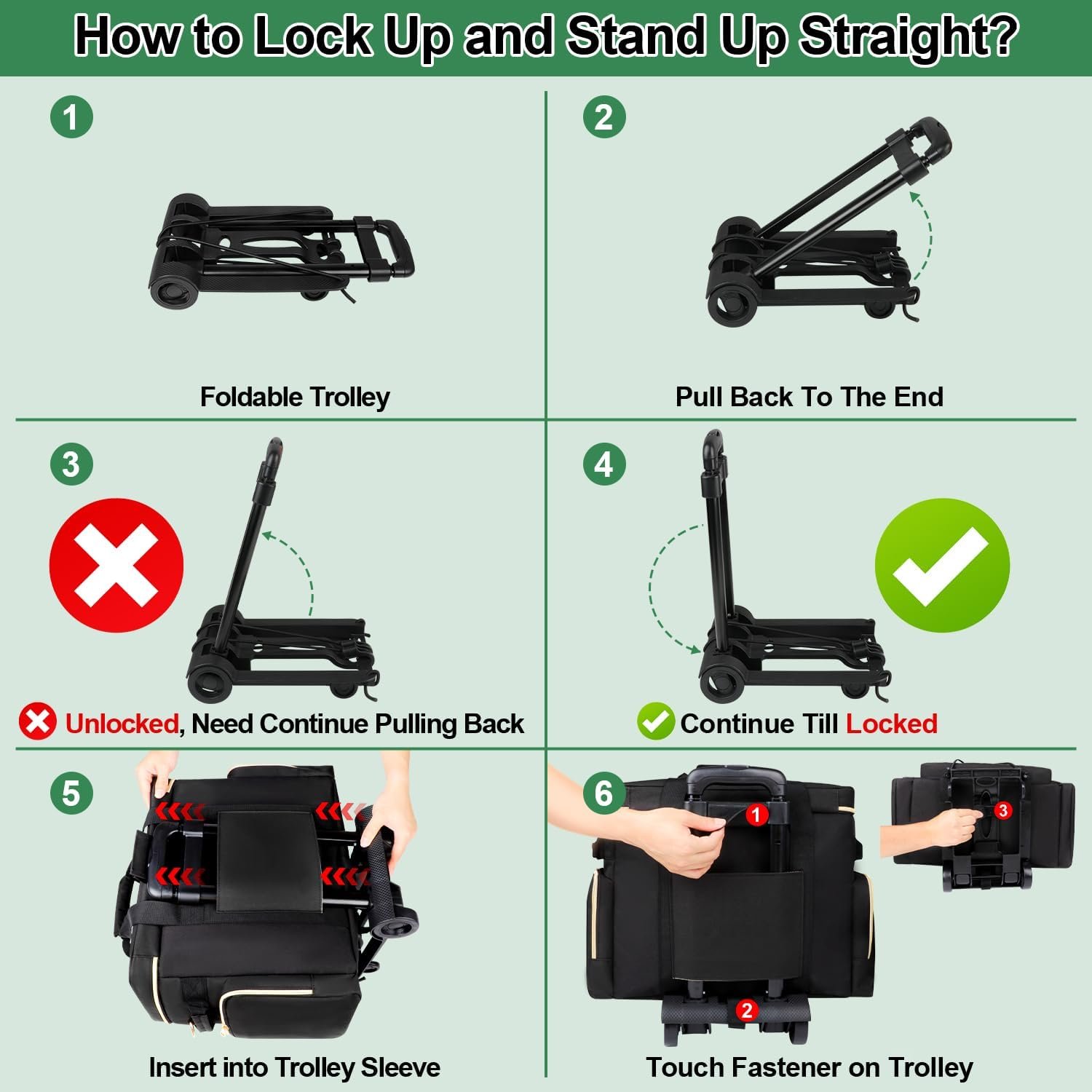 How to Lock Up and Stand Up Straight?

1

Foldable Trolley

2

Pull Back To The End

3

Unlocked, Need Continue Pulling Back

4

Continue Till Locked

5

Insert into Trolley Sleeve

6

1

2

3

Touch Fastener on Trolley