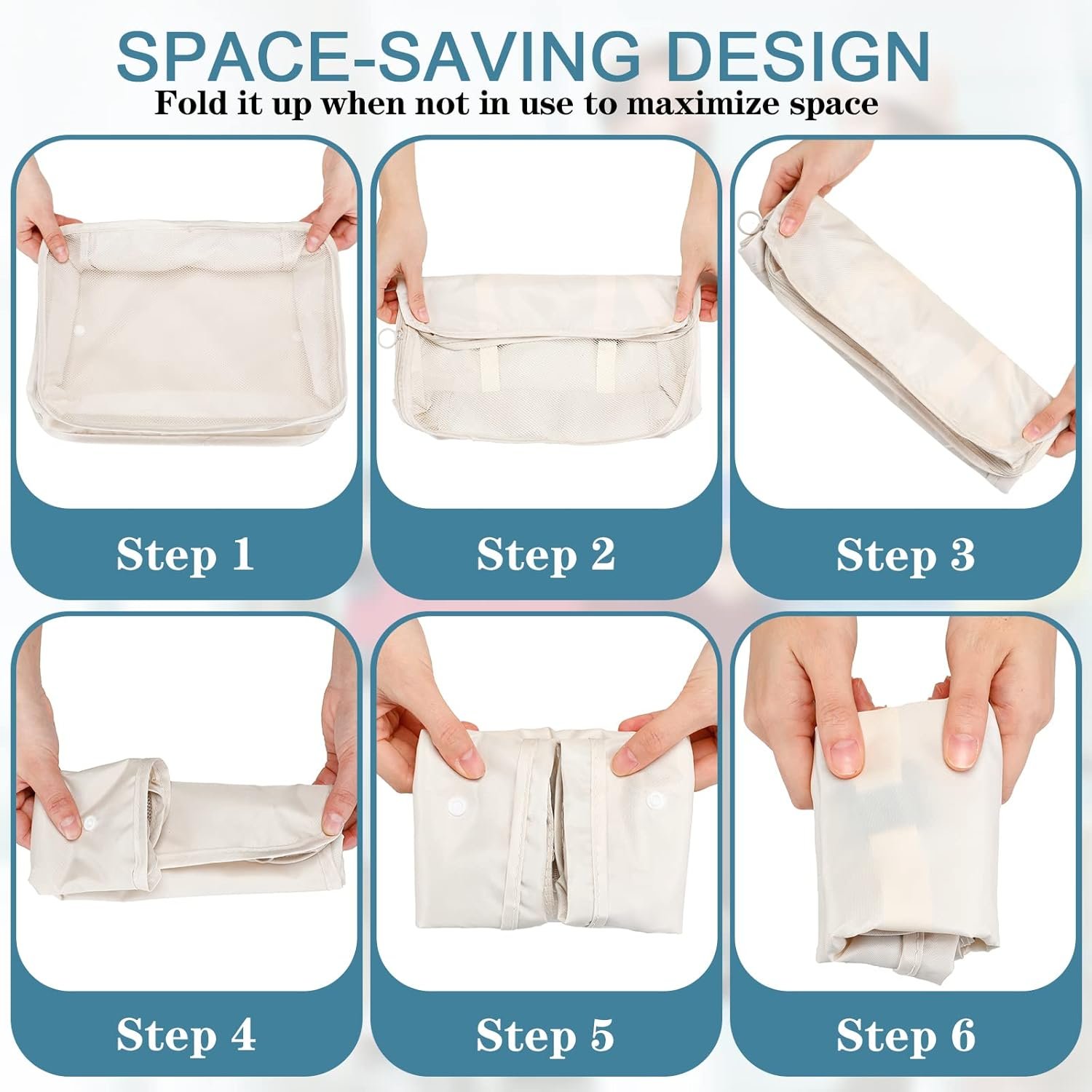 SPACE-SAVING DESIGN
Fold it up when not in use to maximize space

Step 1

Step 2

Step 3

Step 4

Step 5

Step 6