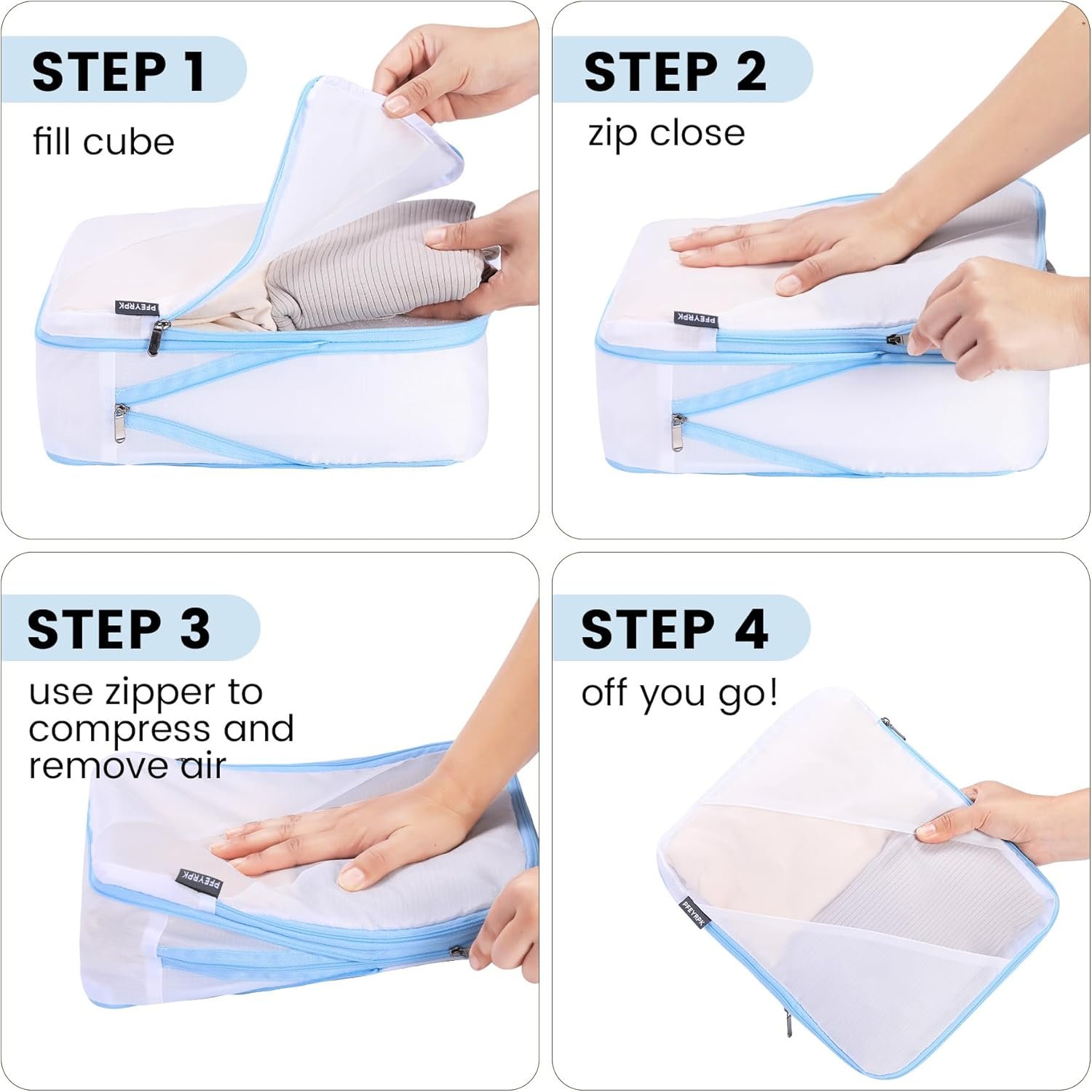 STEP 1
fill cube

PFEYRPK

STEP 2
zip close

PFEYRPK

STEP 3
use zipper to compress and remove air

PFEYRPK

STEP 4
off you go!

PFEYRPK