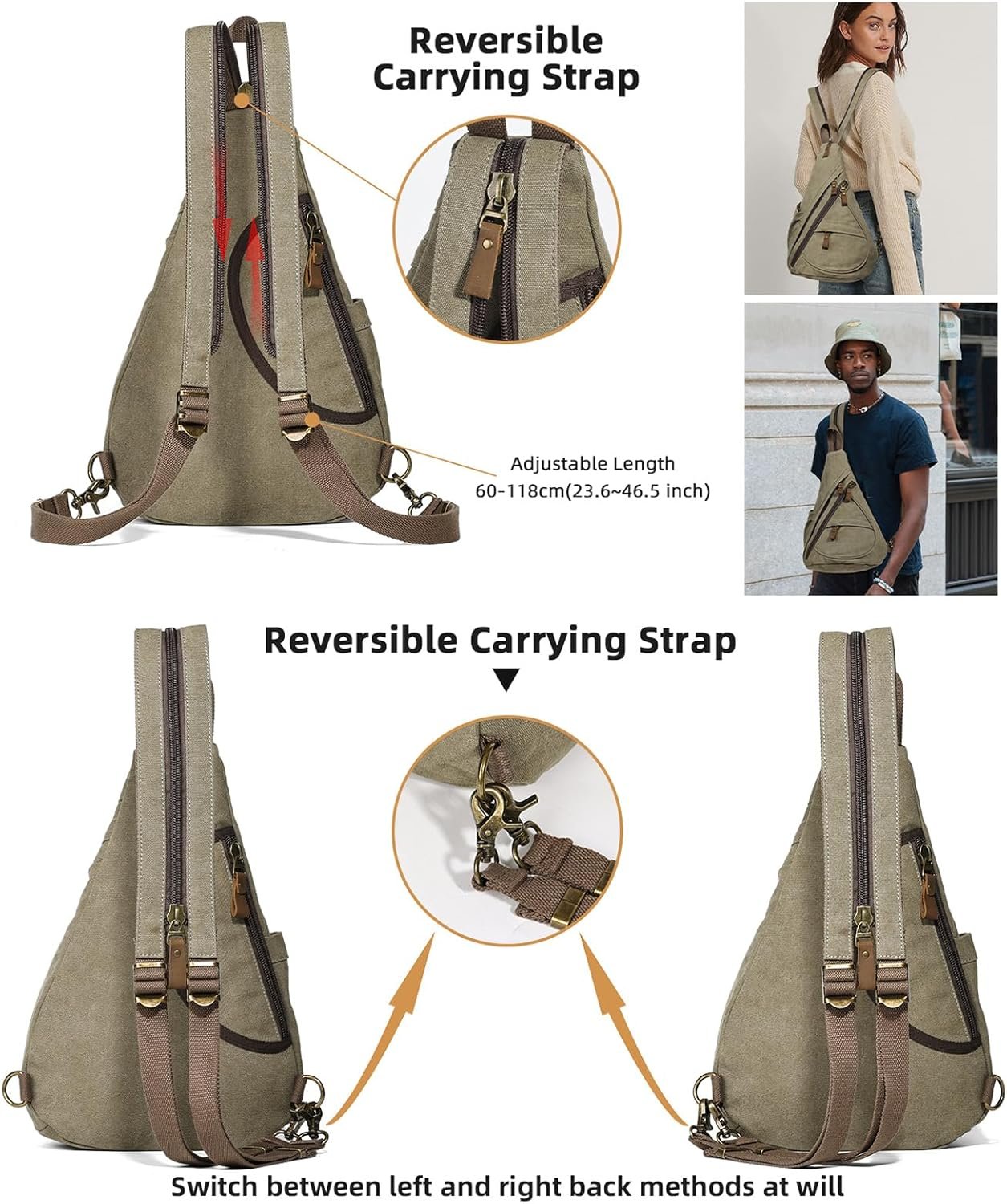 Reversible Carrying Strap

Adjustable Length
60-118cm(23.6~46.5 inch)

Reversible Carrying Strap

Switch between left and right back methods at will