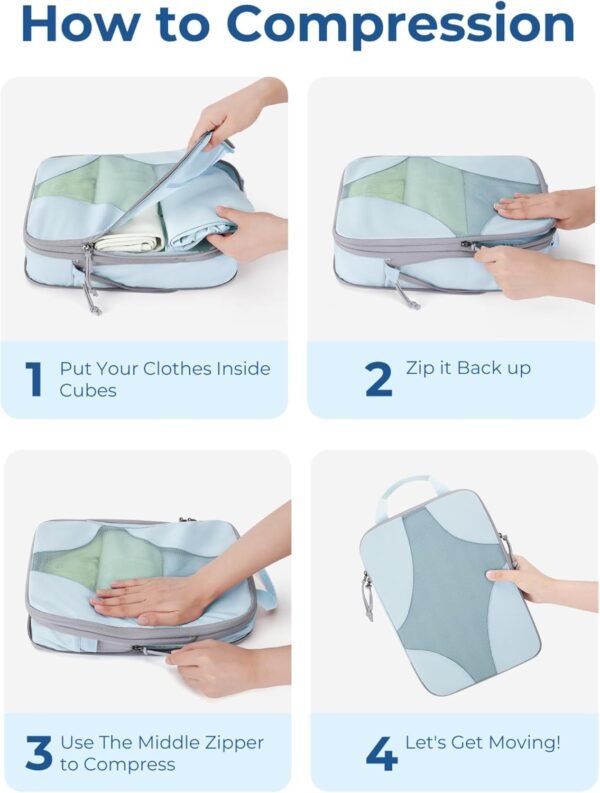 How to Compression

1 Put Your Clothes Inside Cubes

2 Zip it Back up

3 Use The Middle Zipper to Compress

4 Let's Get Moving!