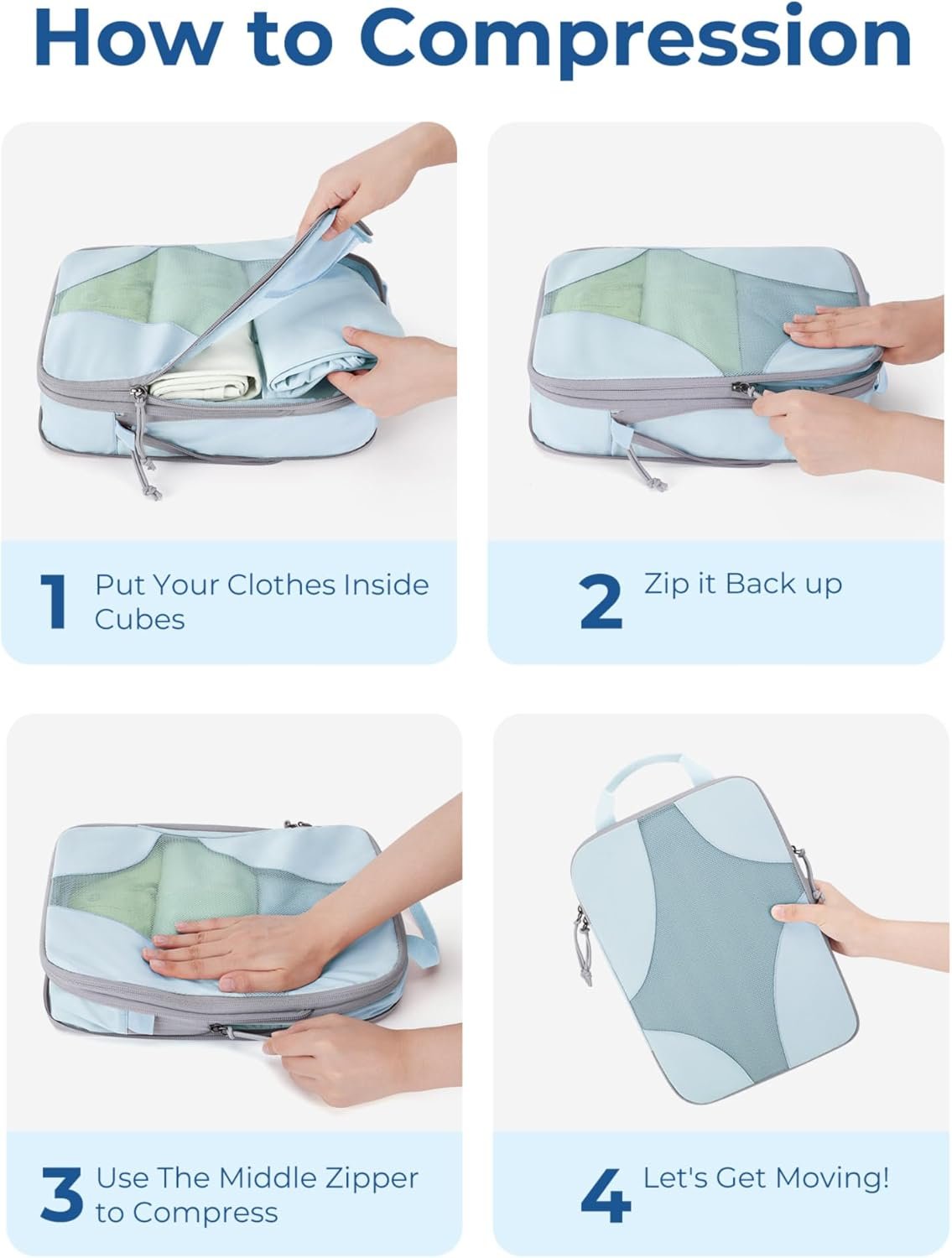 How to Compression

1 Put Your Clothes Inside Cubes

2 Zip it Back up

3 Use The Middle Zipper to Compress

4 Let's Get Moving!