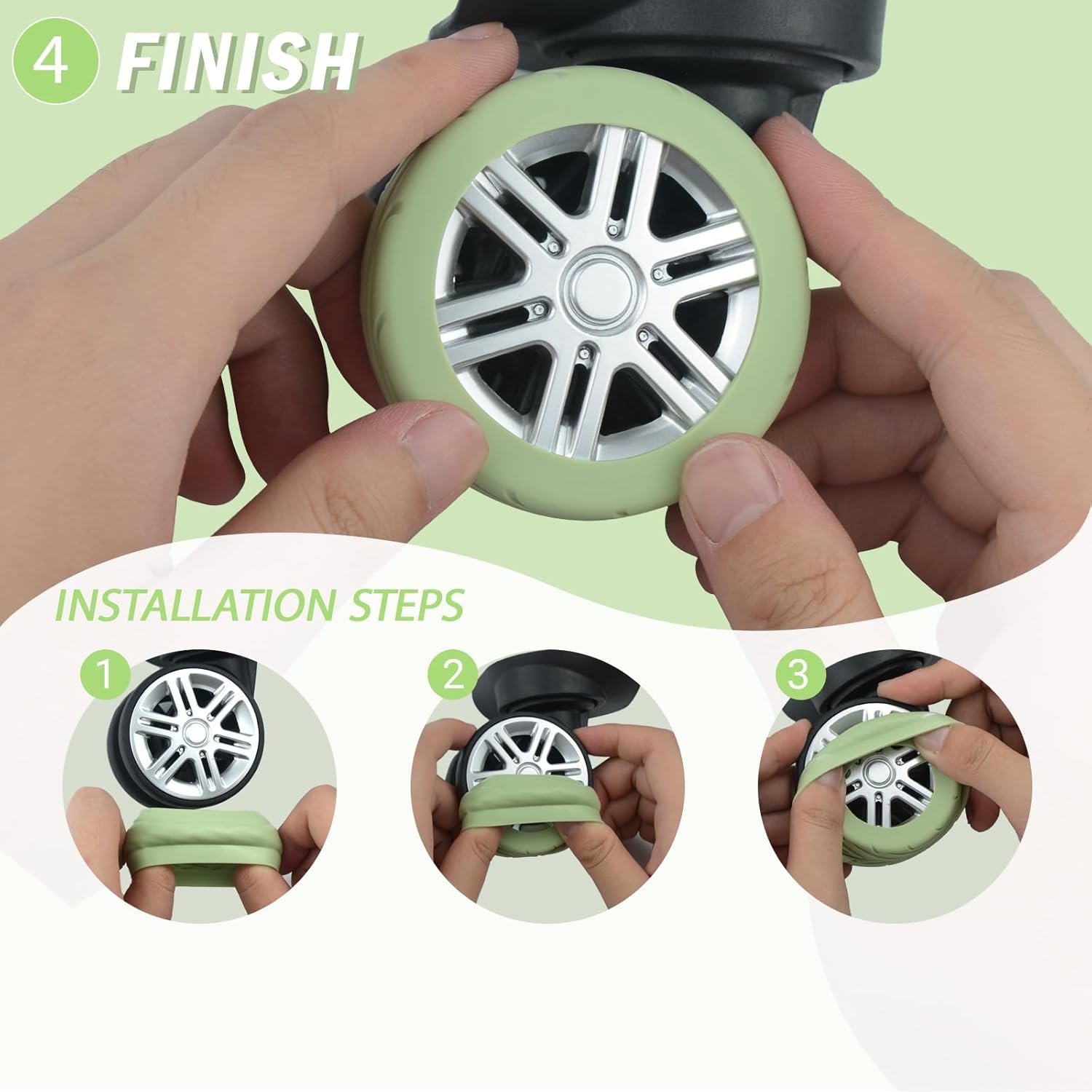 4 FINISH

INSTALLATION STEPS

1

2

3