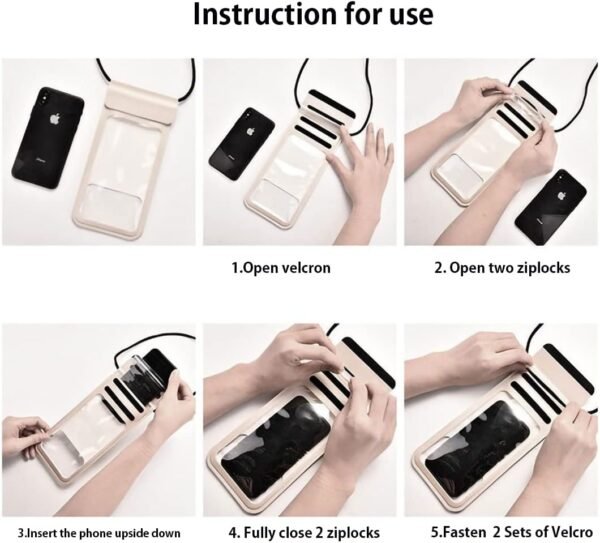 Instruction for use

1.Open velcron

2. Open two ziplocks

3.Insert the phone upside down

4. Fully close 2 ziplocks

5.Fasten 2 Sets of Velcro