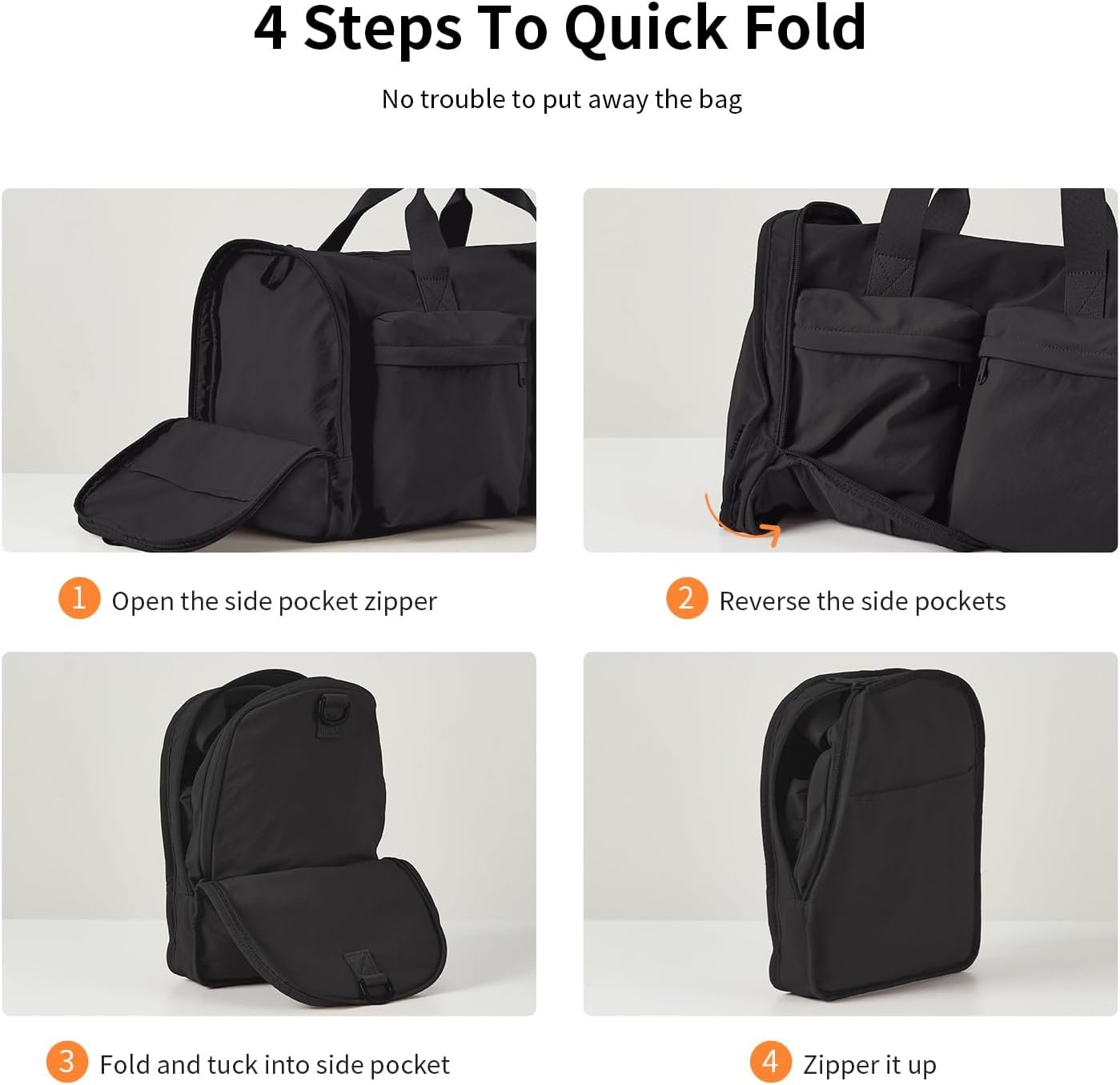 4 Steps To Quick Fold

No trouble to put away the bag

1 Open the side pocket zipper

2 Reverse the side pockets

3 Fold and tuck into side pocket

4 Zipper it up