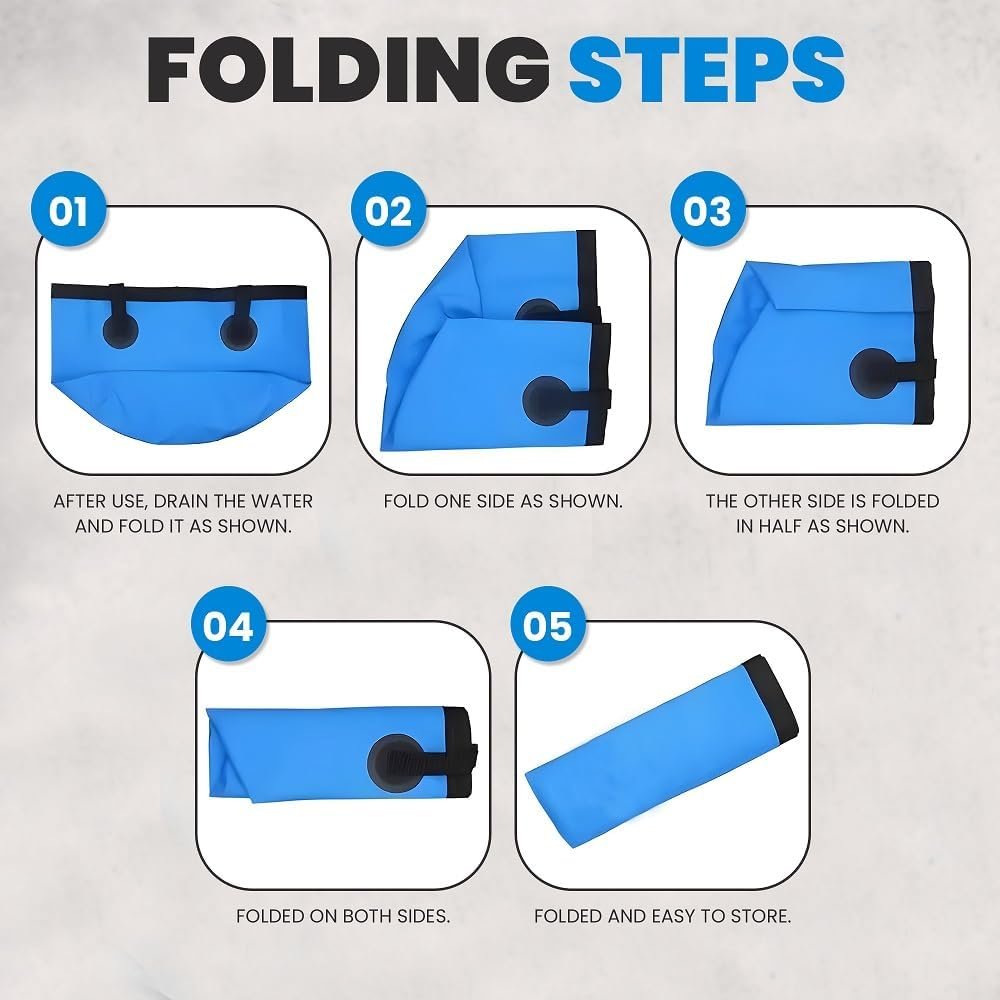 FOLDING STEPS

01

AFTER USE, DRAIN THE WATER AND FOLD IT AS SHOWN.

02

FOLD ONE SIDE AS SHOWN.

03

THE OTHER SIDE IS FOLDED IN HALF AS SHOWN.

04

FOLDED ON BOTH SIDES.

05

FOLDED AND EASY TO STORE.