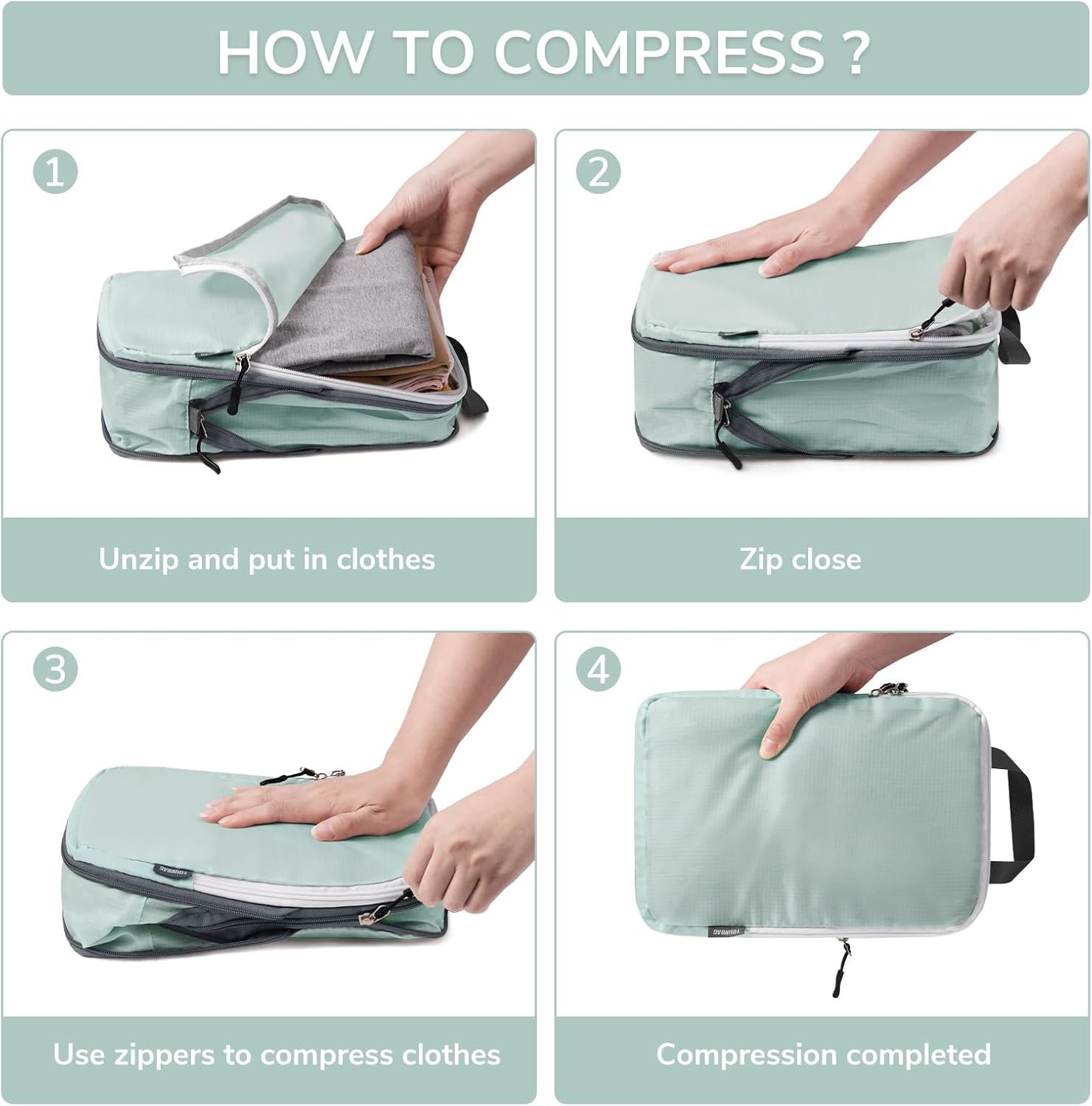 HOW TO COMPRESS ?

1

Unzip and put in clothes

2

Zip close

3

TOURBAG

Use zippers to compress clothes

4

TOURBAG

Compression completed