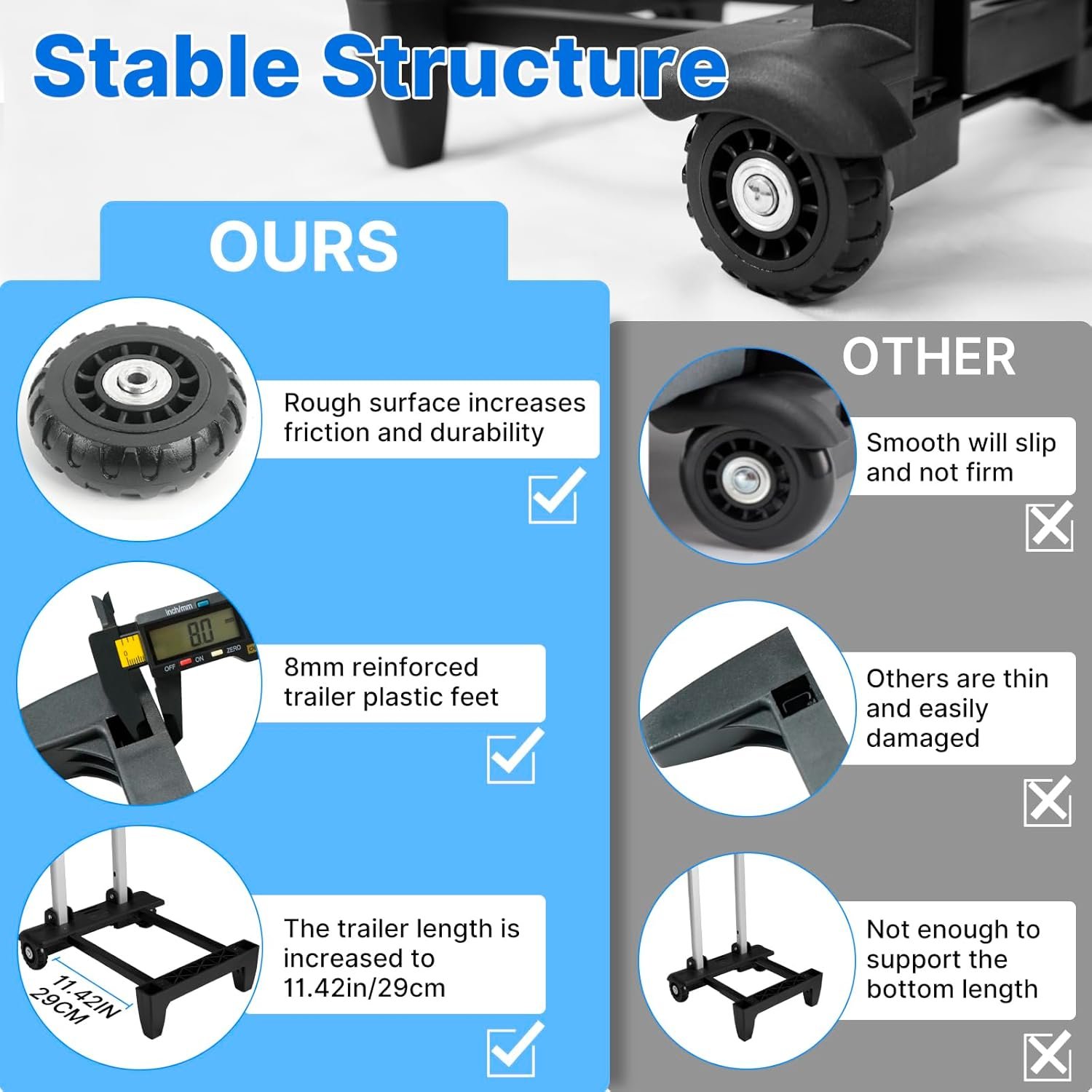 Stable Structure

OURS

Rough surface increases friction and durability

inch/mm
8.0
OFF ON ZERO

8mm reinforced trailer plastic feet

11.42IN
29CM

The trailer length is increased to 11.42in/29cm

OTHER

Smooth will slip and not firm

Others are thin and easily damaged

Not enough to support the bottom length