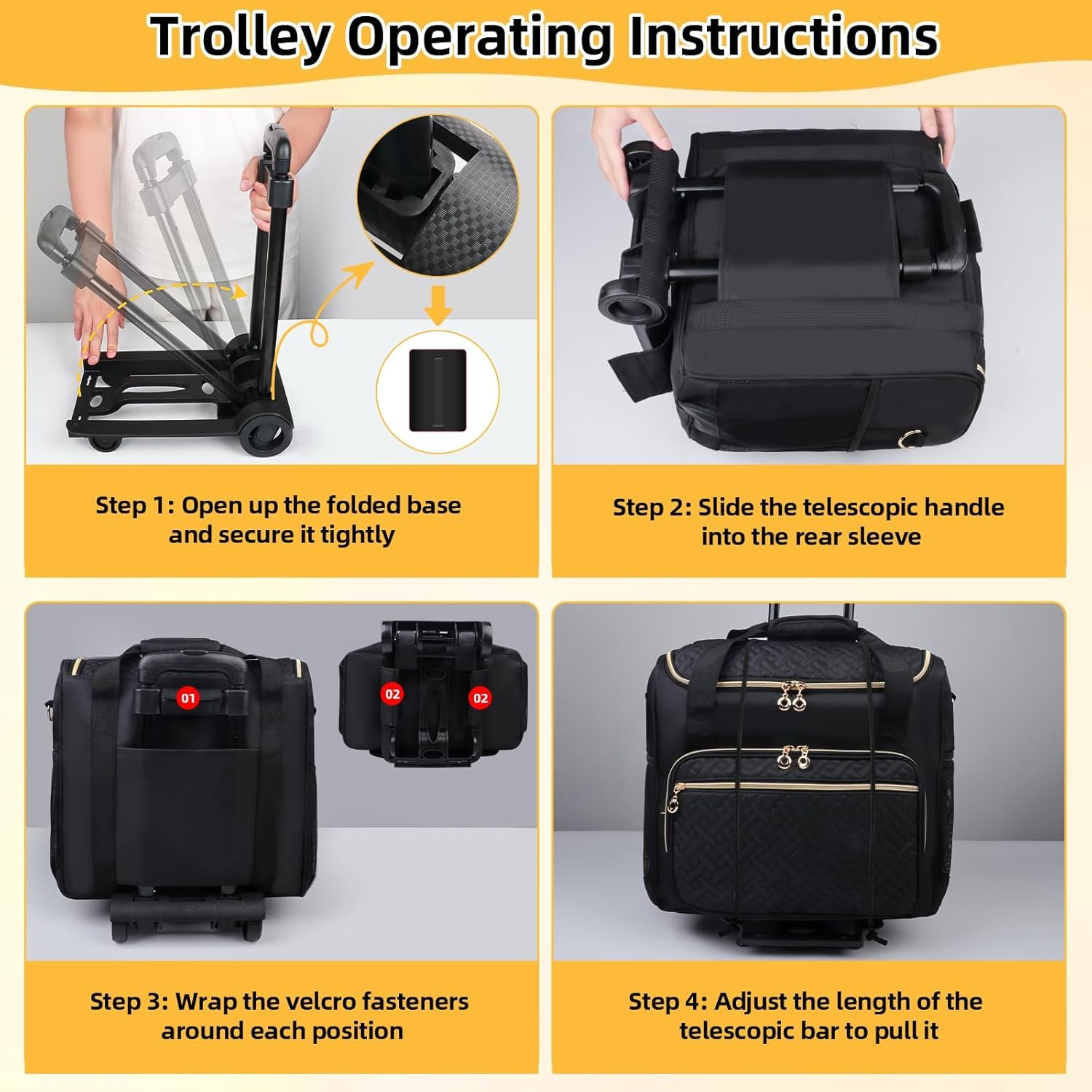 Trolley Operating Instructions

Step 1: Open up the folded base and secure it tightly

Step 2: Slide the telescopic handle into the rear sleeve

01

02

02

Step 3: Wrap the velcro fasteners around each position

Step 4: Adjust the length of the telescopic bar to pull it