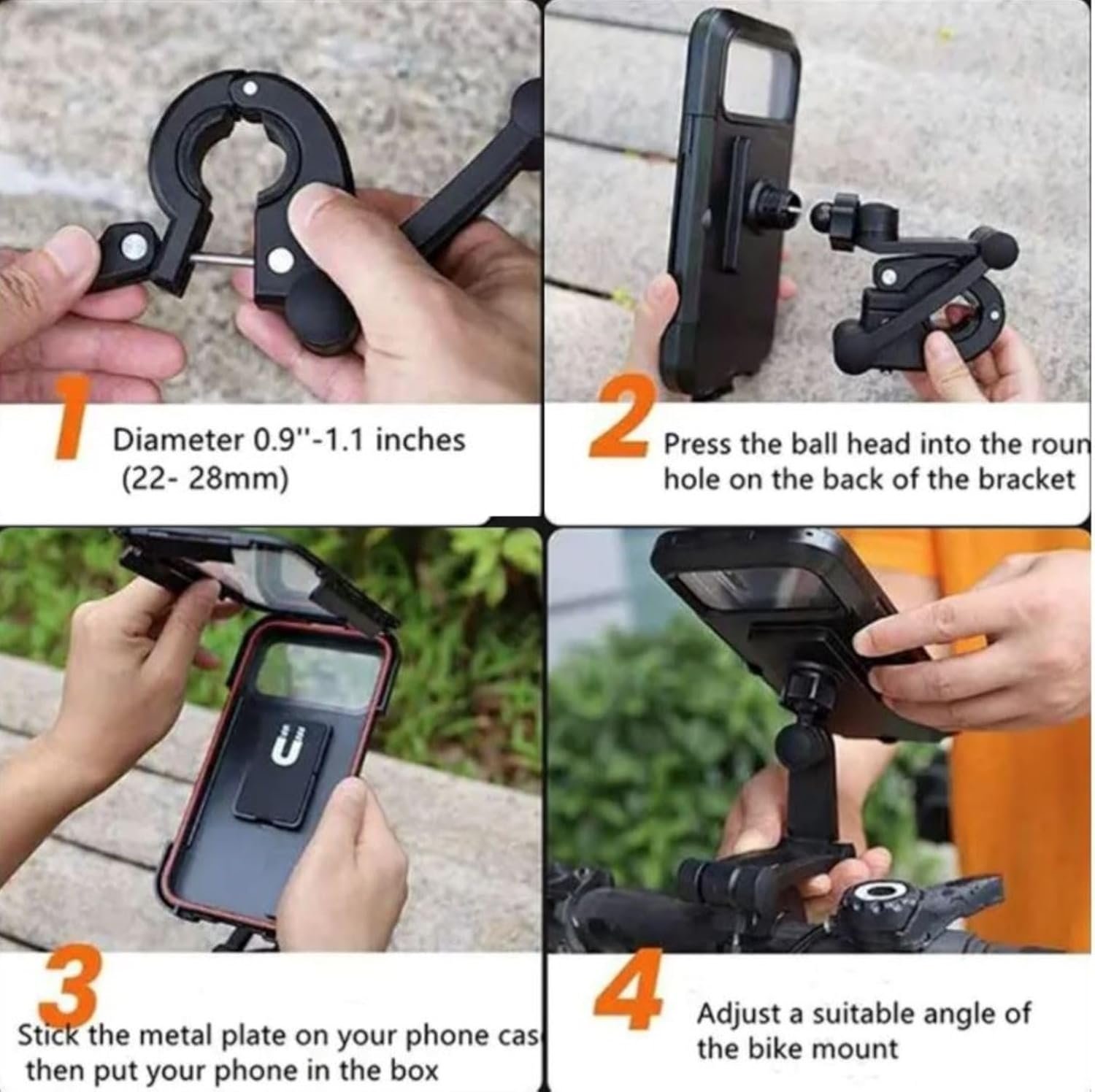 1

Diameter 0.9"-1.1 inches (22- 28mm)

2

Press the ball head into the roun hole on the back of the bracket

3

Stick the metal plate on your phone cas then put your phone in the box

4

Adjust a suitable angle of the bike mount