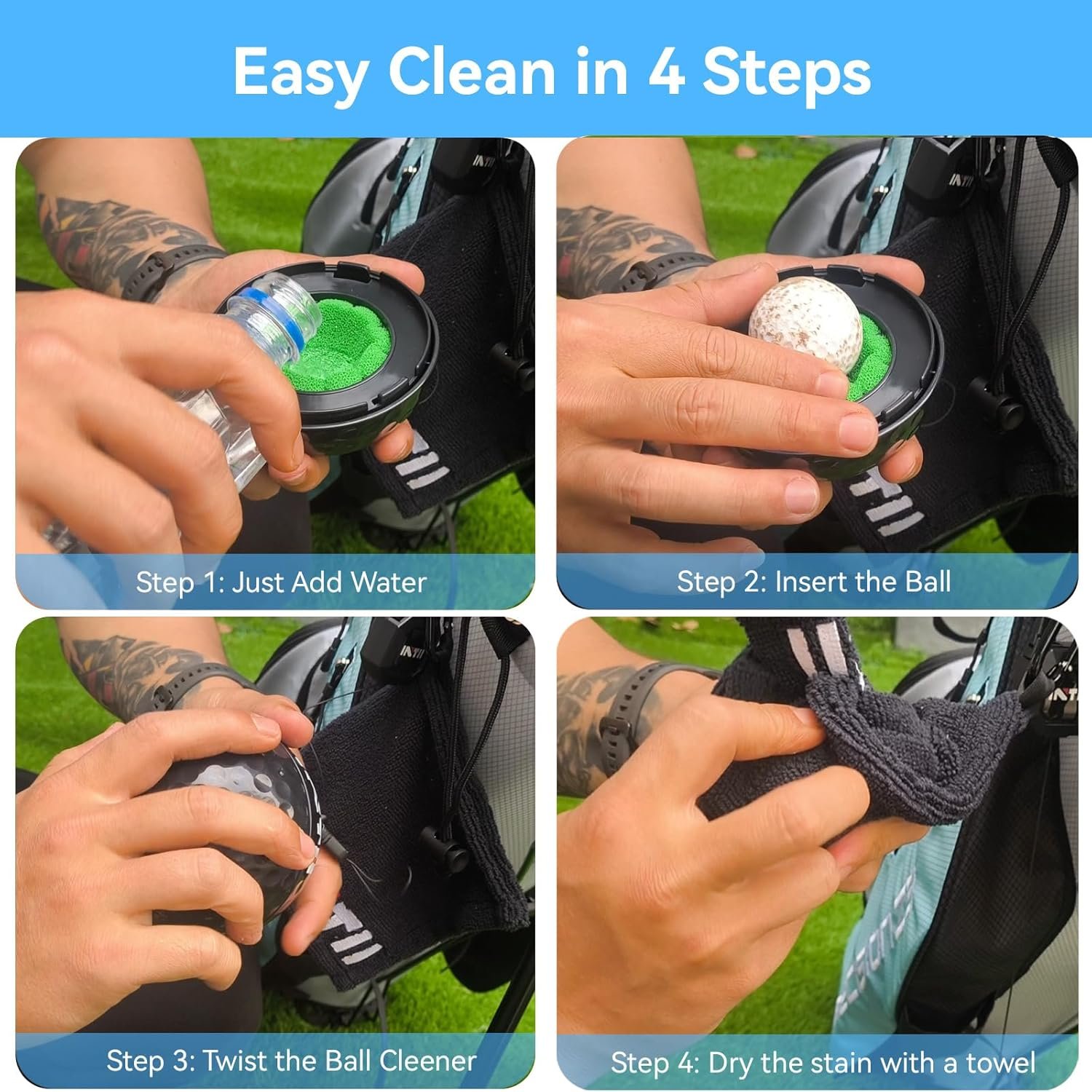 Easy Clean in 4 Steps

Step 1: Just Add Water

Step 2: Insert the Ball

Step 3: Twist the Ball Cleener

Step 4: Dry the stain with a towel