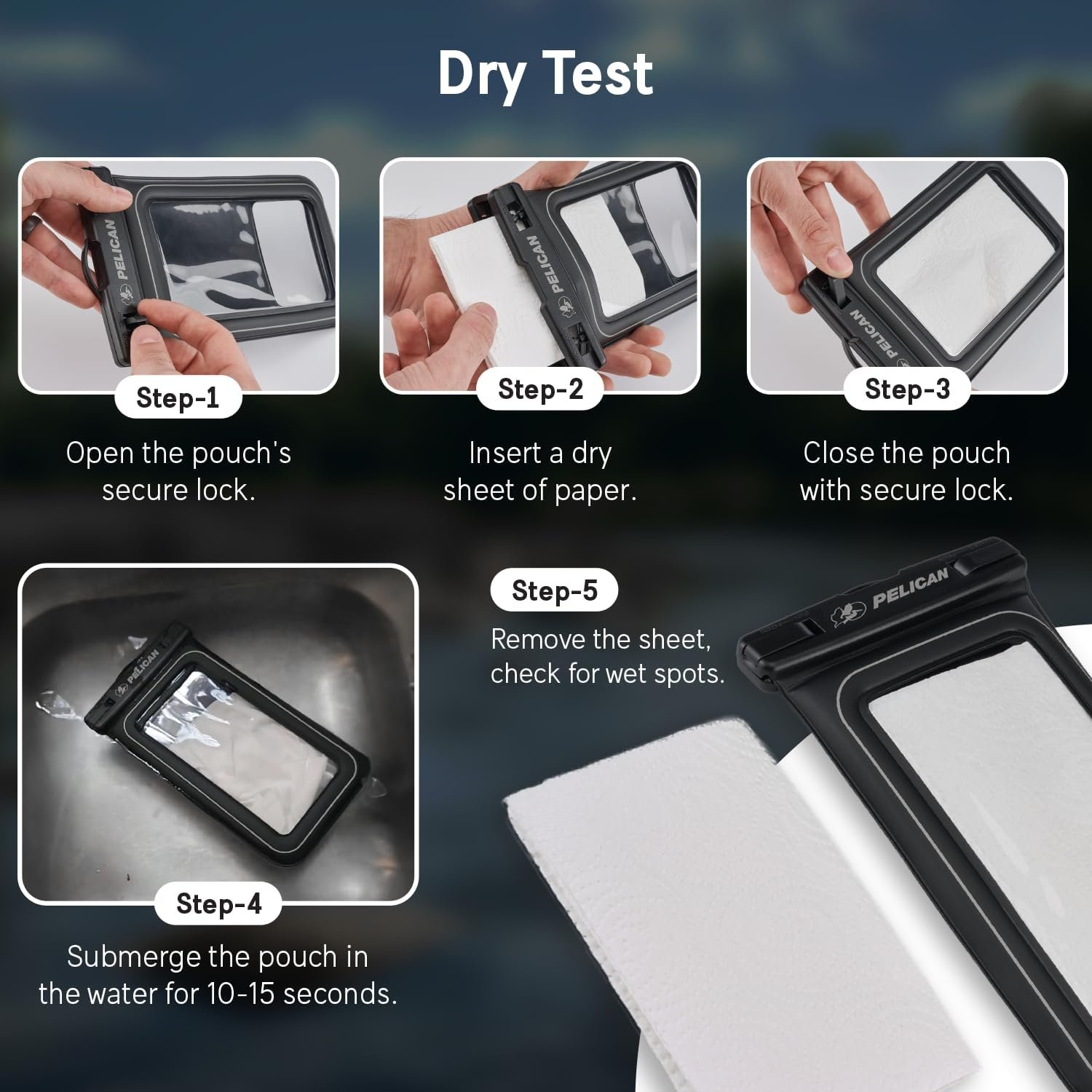 Dry Test

PELICAN

Step-1

Open the pouch's secure lock.

PELICAN

Step-2

Insert a dry sheet of paper.

PELICAN

Step-3

Close the pouch with secure lock.

PELICAN

Step-4

Submerge the pouch in the water for 10-15 seconds.

Step-5

Remove the sheet, check for wet spots.

PELICAN