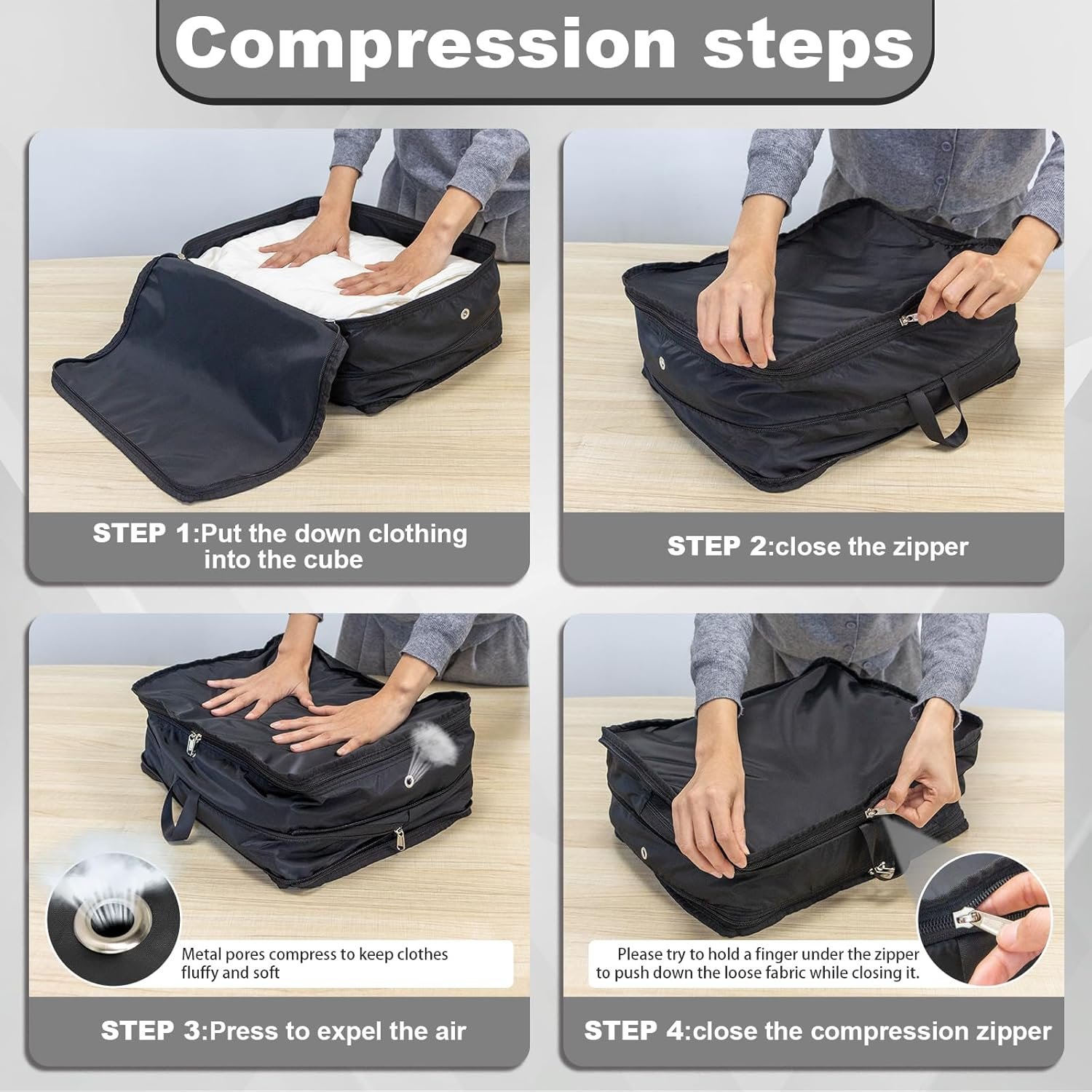 Compression steps

STEP 1:Put the down clothing into the cube

STEP 2:close the zipper

Metal pores compress to keep clothes fluffy and soft

STEP 3:Press to expel the air

Please try to hold a finger under the zipper to push down the loose fabric while closing it.

STEP 4:close the compression zipper