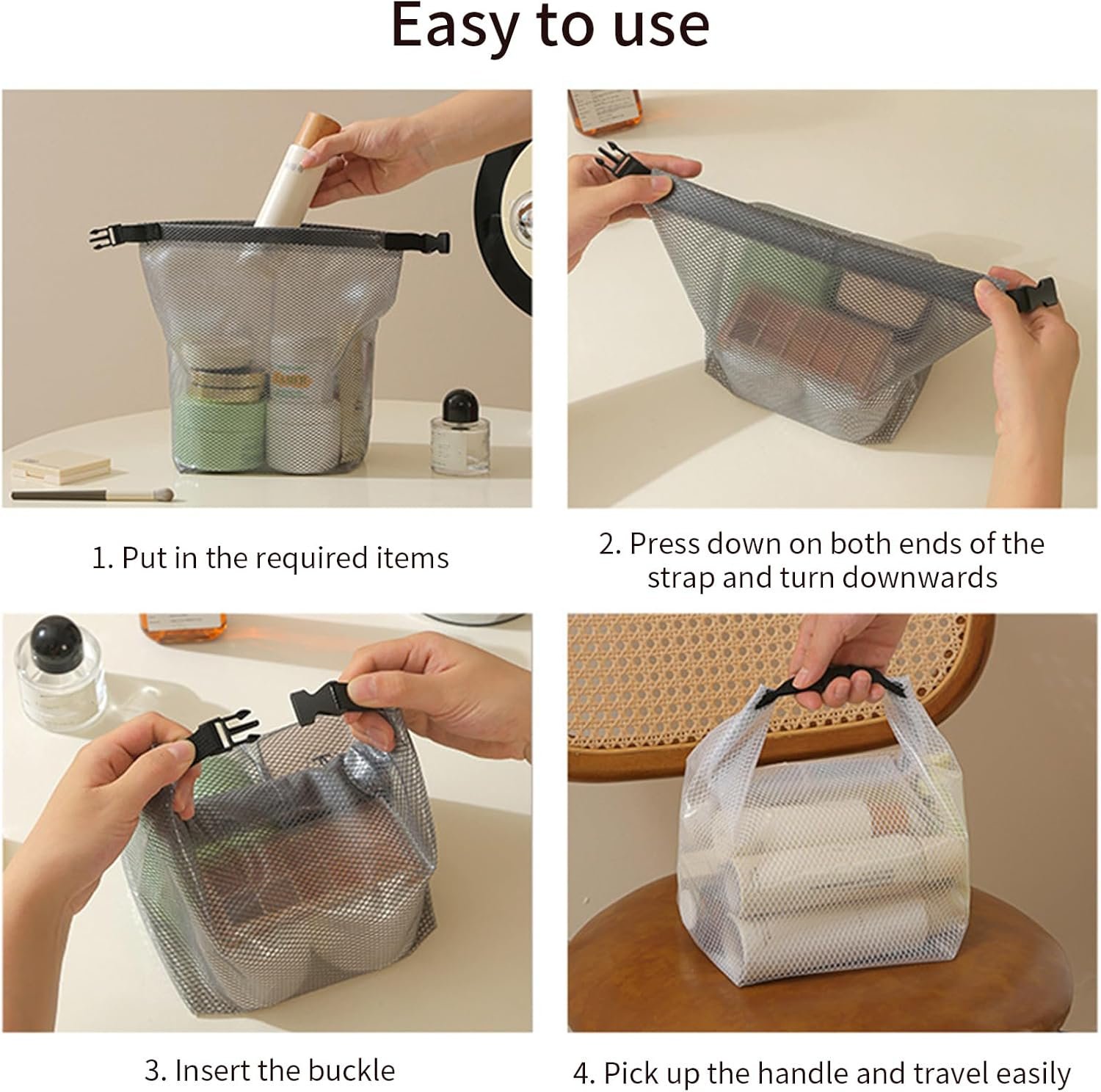 Easy to use

1. Put in the required items

2. Press down on both ends of the strap and turn downwards

3. Insert the buckle

4. Pick up the handle and travel easily