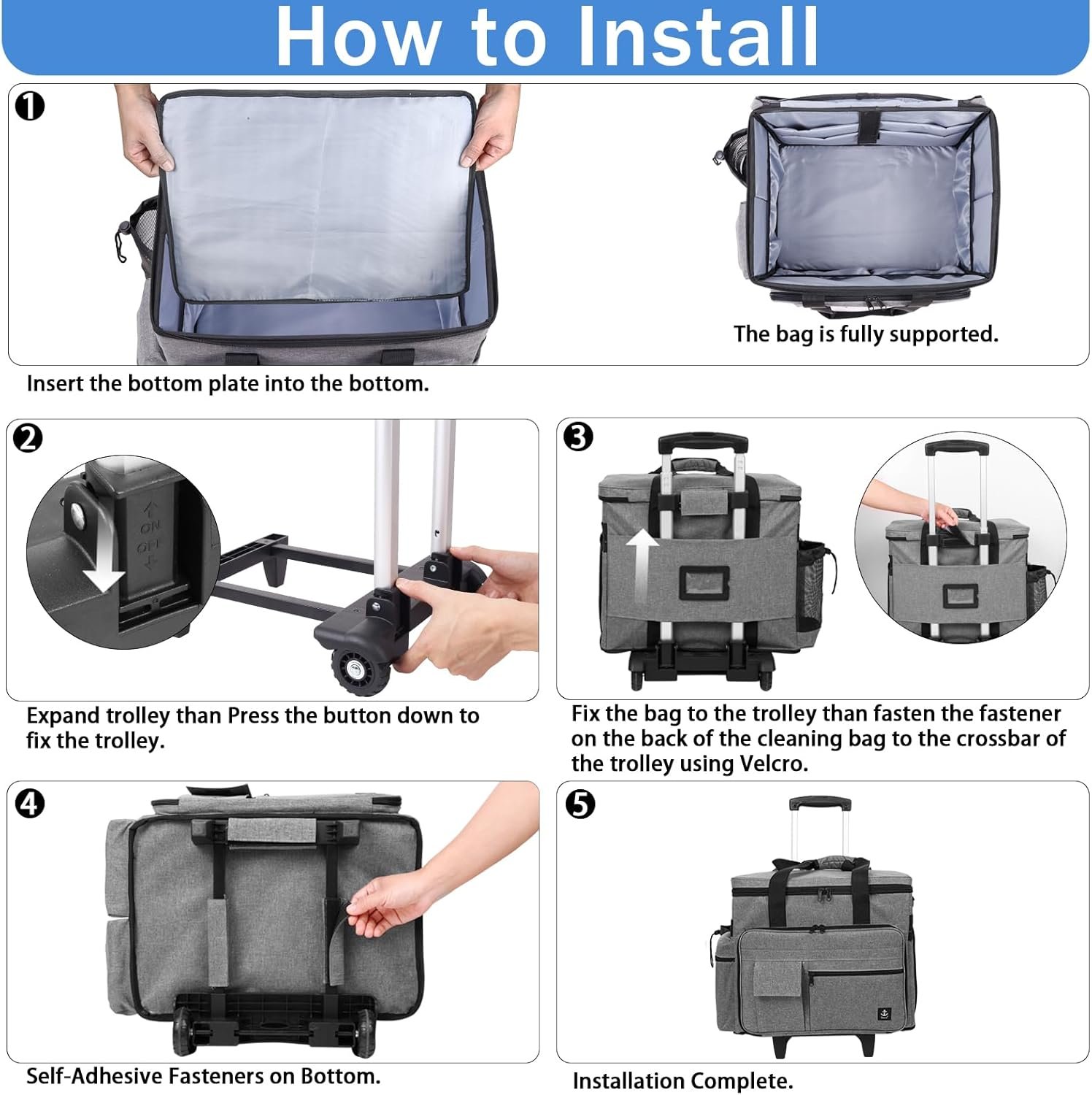 How to Install

❶

The bag is fully supported.

Insert the bottom plate into the bottom.

❷

ON
OFF

Expand trolley than Press the button down to fix the trolley.

❸

Fix the bag to the trolley than fasten the fastener on the back of the cleaning bag to the crossbar of the trolley using Velcro.

❹

Self-Adhesive Fasteners on Bottom.

❺

Installation Complete.