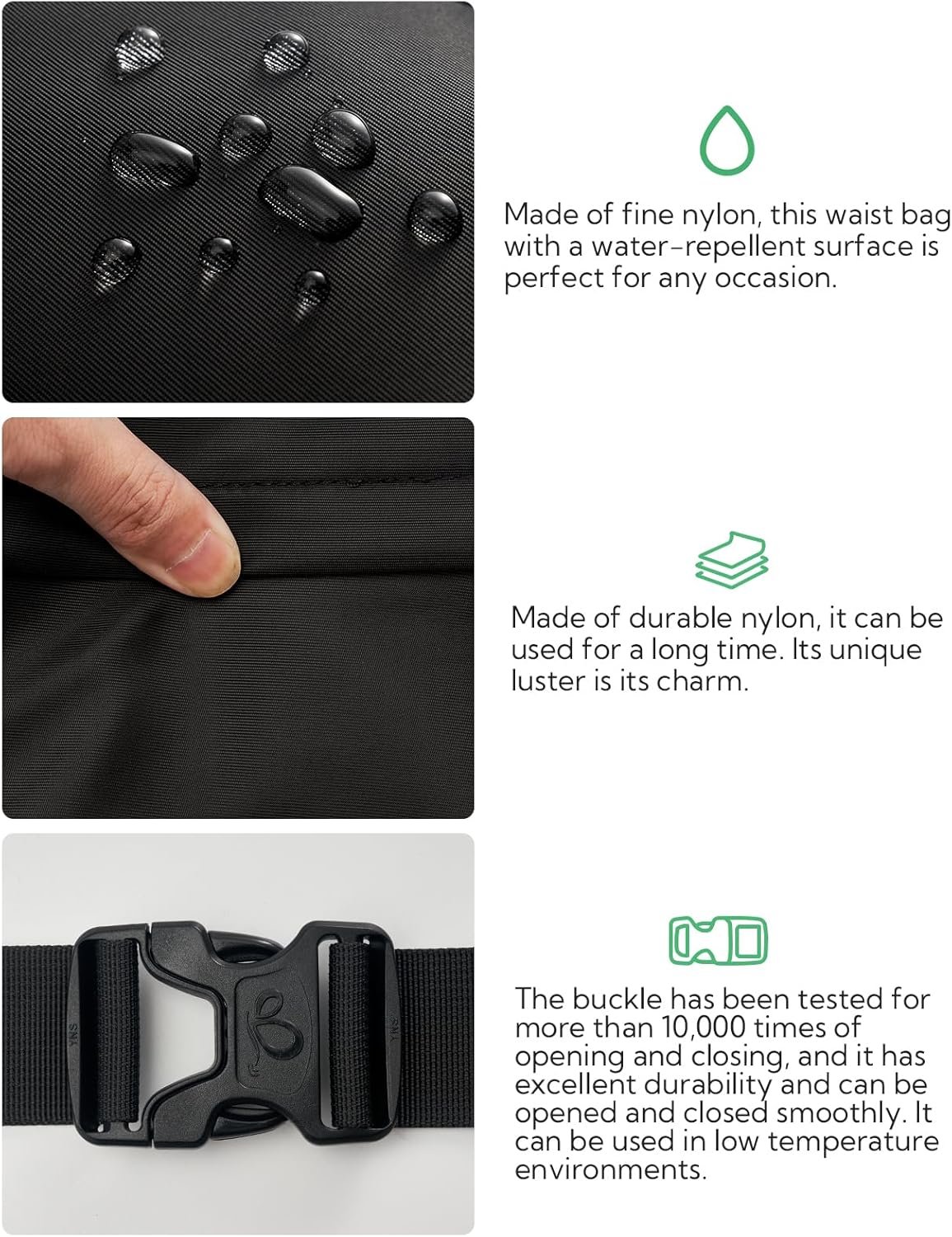 Made of fine nylon, this waist bag with a water-repellent surface is perfect for any occasion.

Made of durable nylon, it can be used for a long time. Its unique luster is its charm.

YNS

YNS

The buckle has been tested for more than 10,000 times of opening and closing, and it has excellent durability and can be opened and closed smoothly. It can be used in low temperature environments.