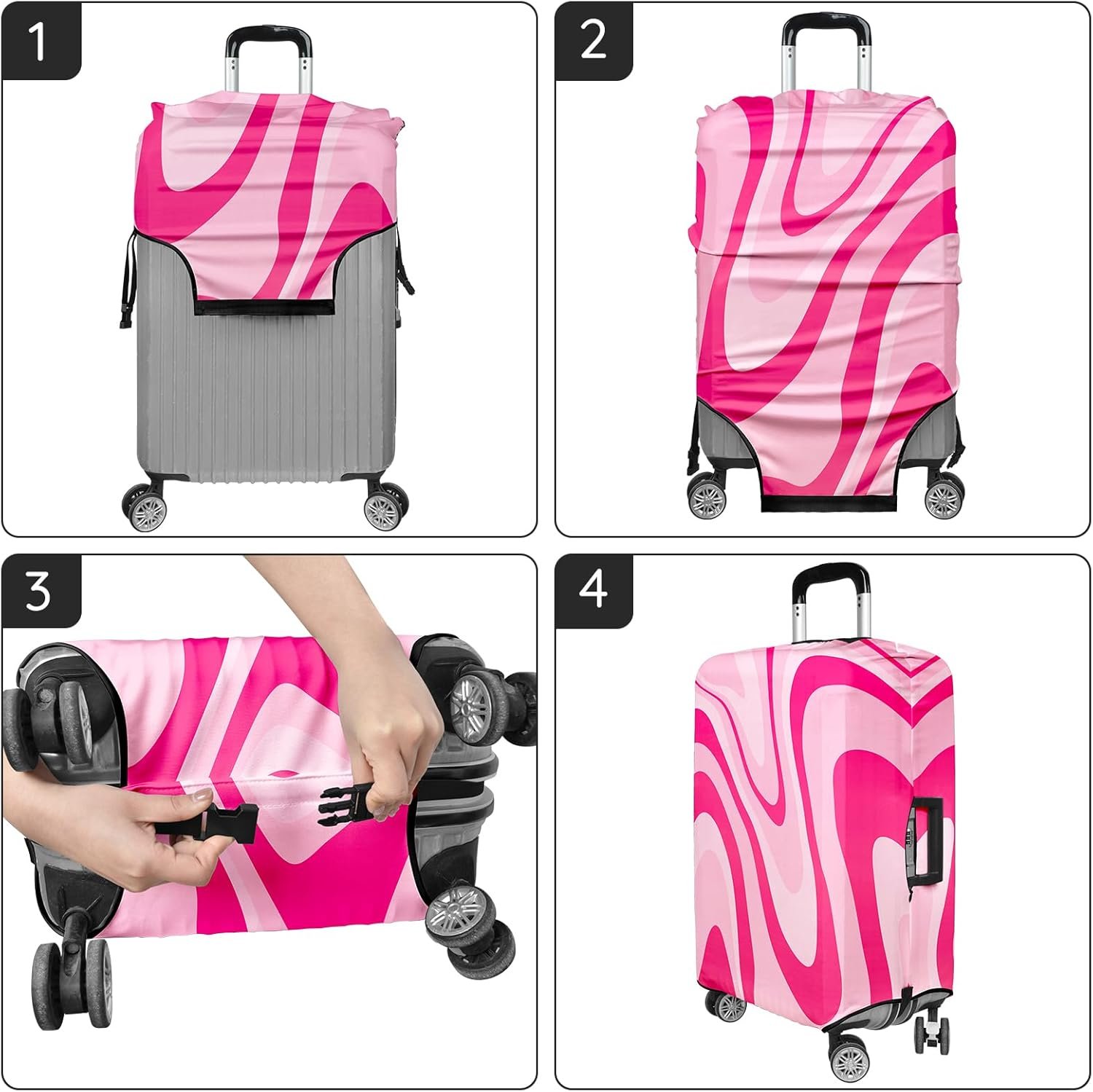 1

2

3

4