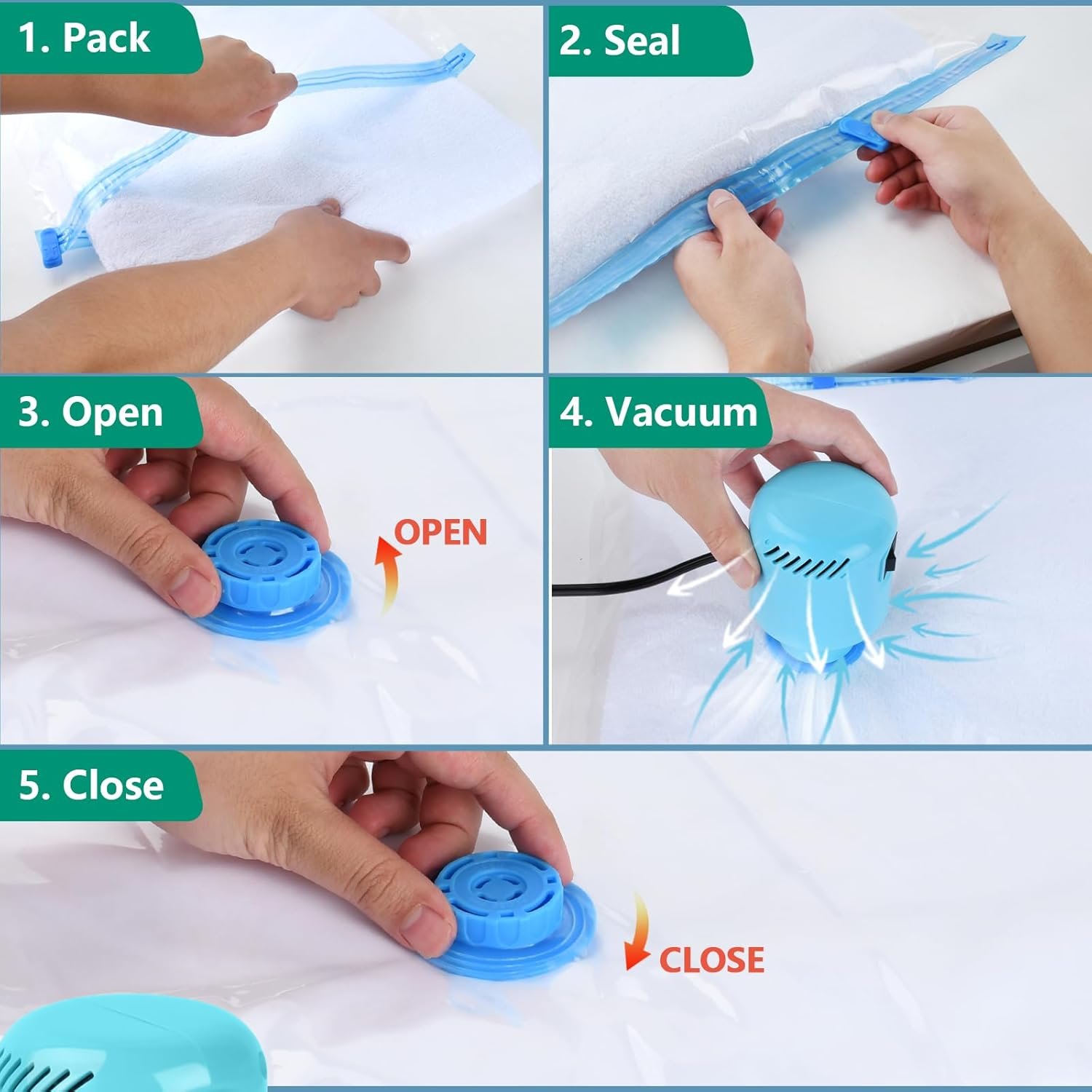 1. Pack

2. Seal

3. Open

OPEN

4. Vacuum

5. Close

CLOSE