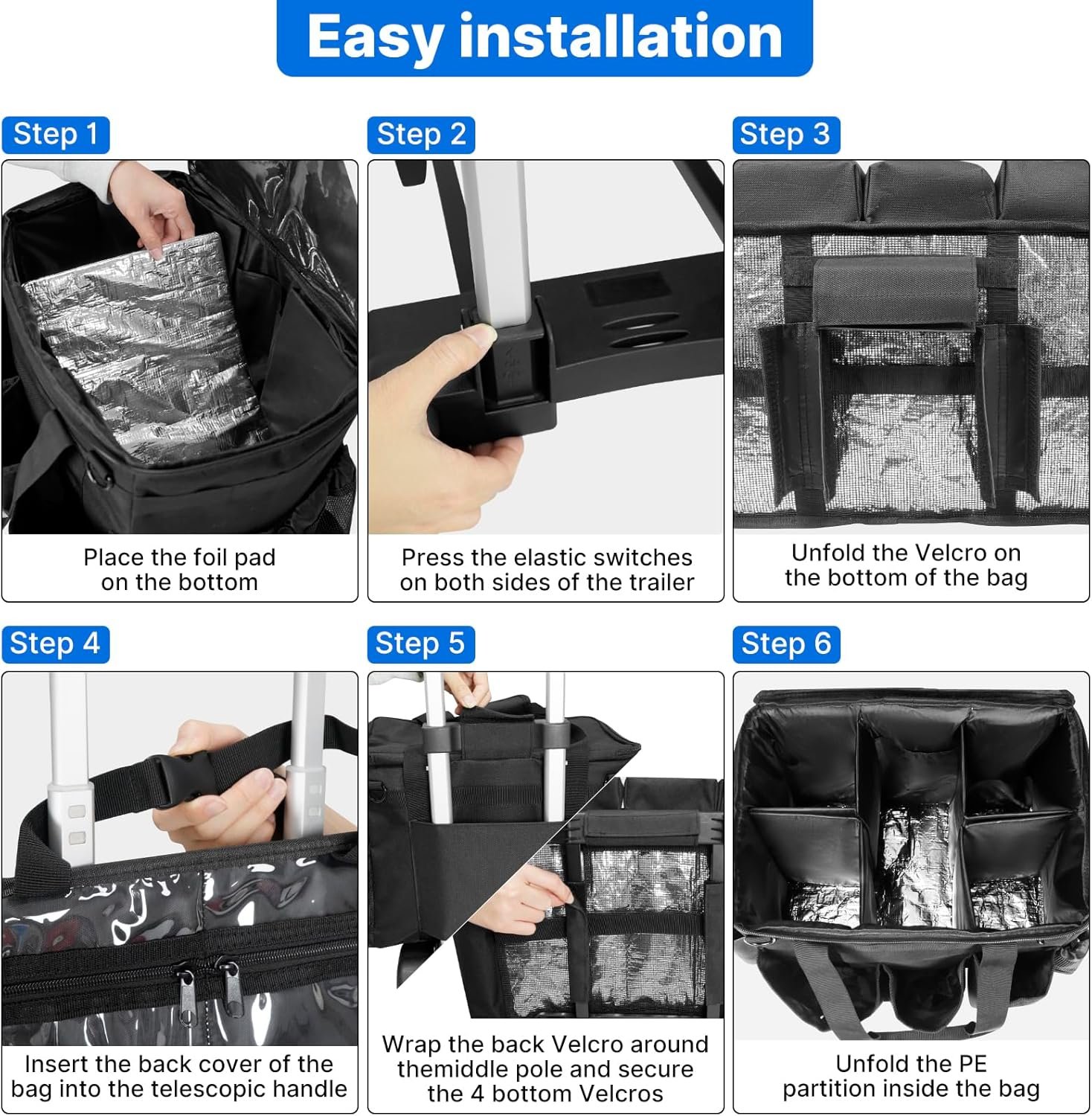 Easy installation

Step 1

Place the foil pad on the bottom

Step 2

Press the elastic switches on both sides of the trailer

Step 3

Unfold the Velcro on the bottom of the bag

Step 4

Insert the back cover of the bag into the telescopic handle

Step 5

Wrap the back Velcro around themiddle pole and secure the 4 bottom Velcros

Step 6

Unfold the PE partition inside the bag