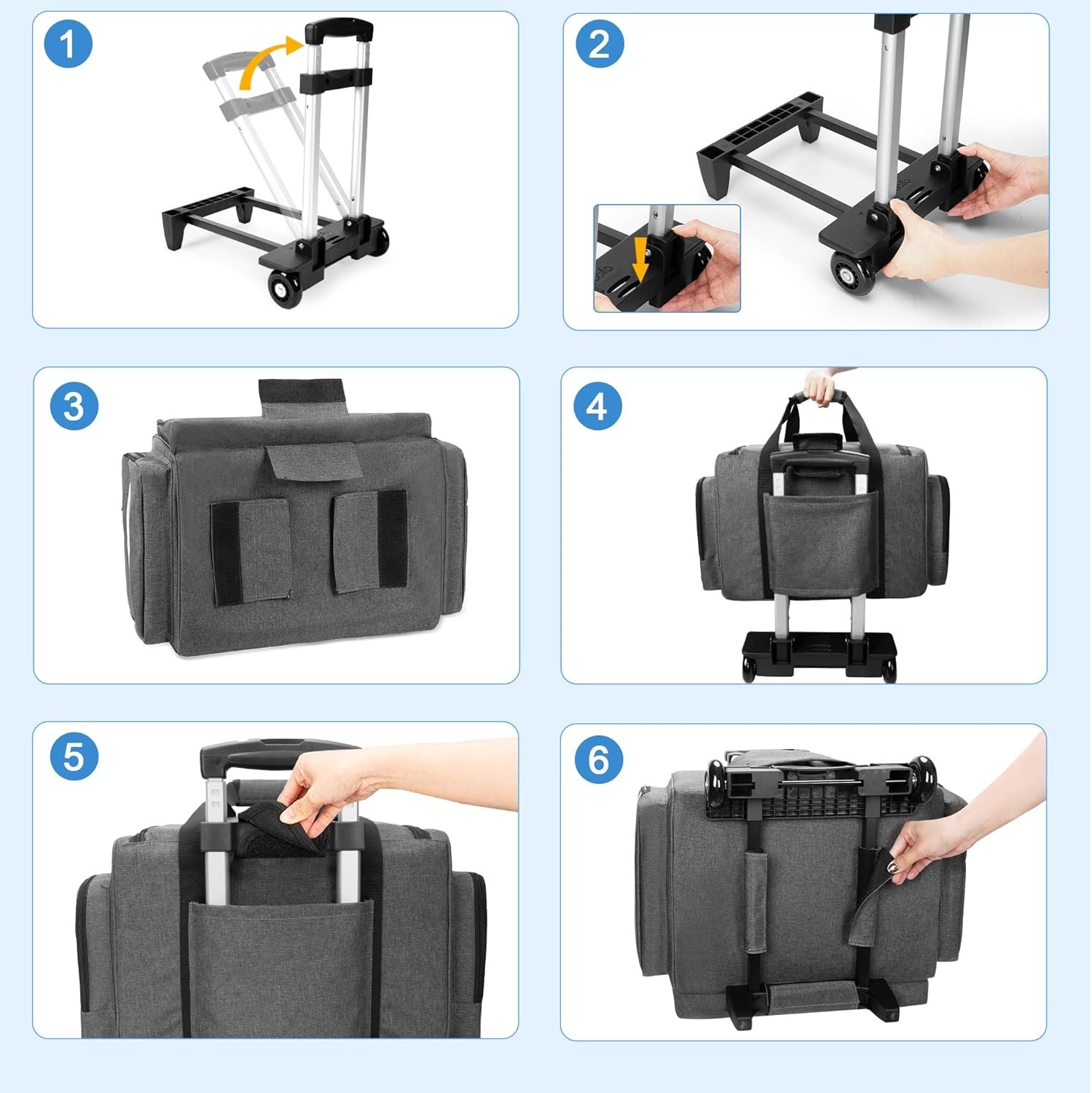 1

2

3

4

5

6