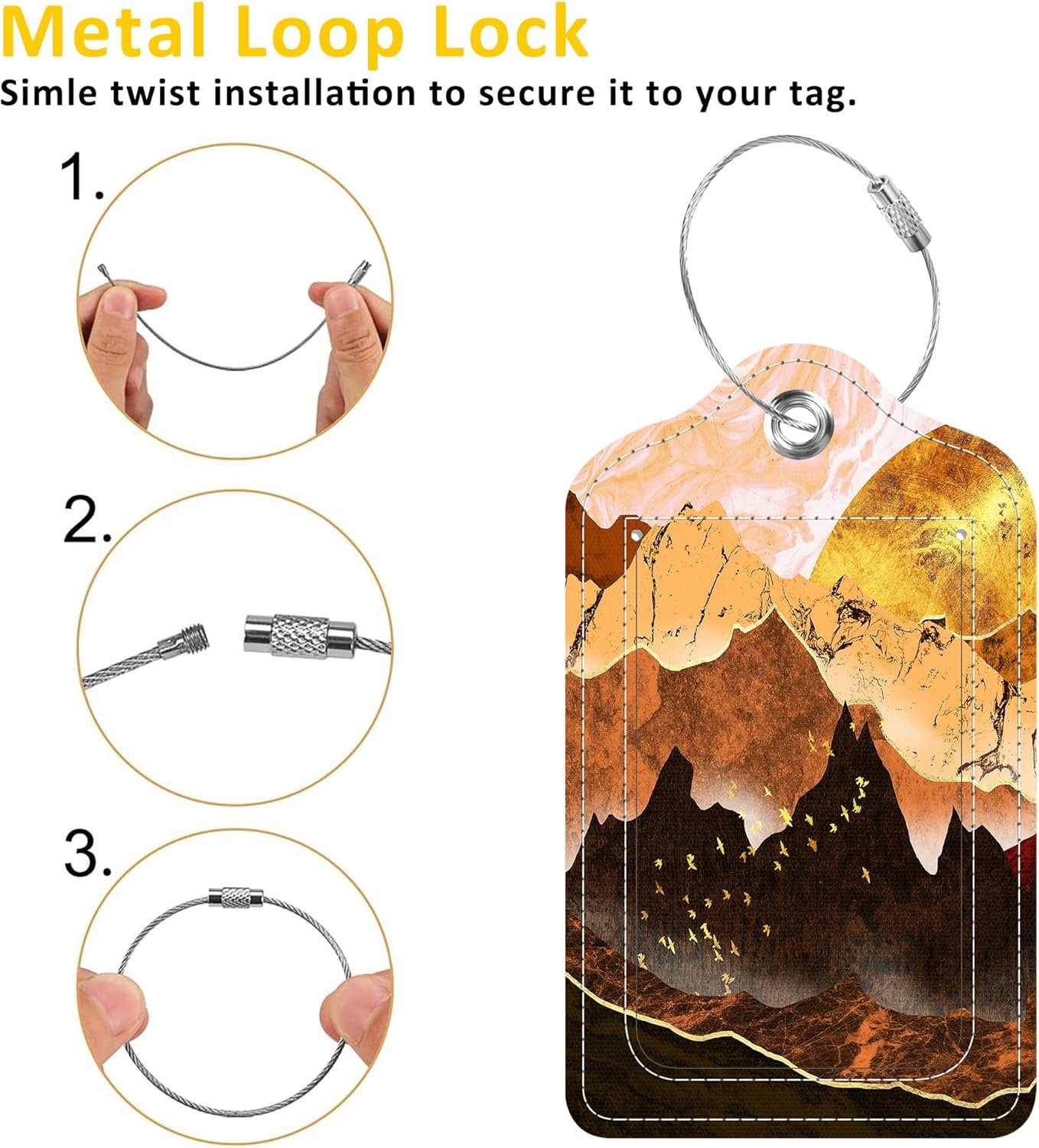 Metal Loop Lock

Simle twist installation to secure it to your tag.

1.

2.

3.