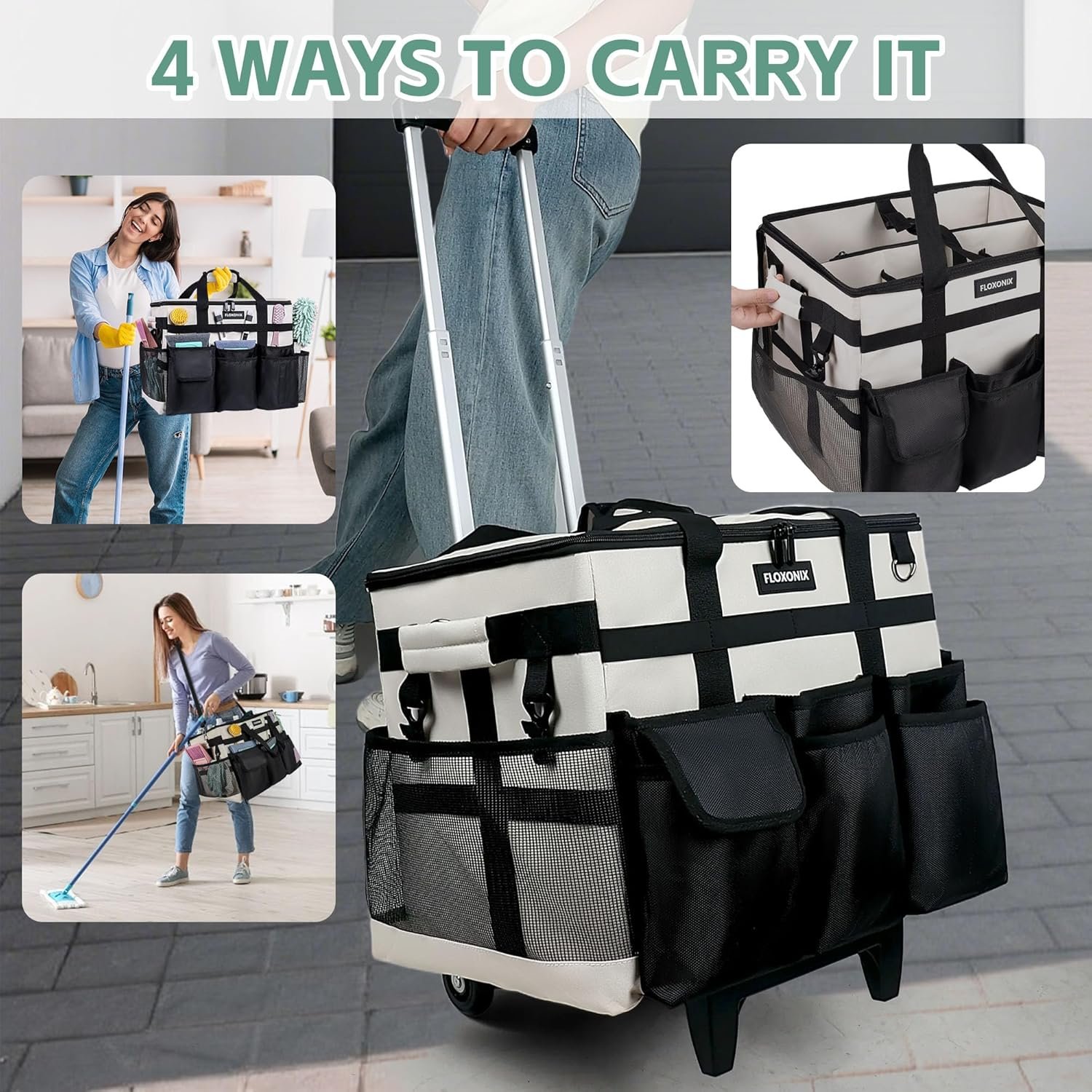 4 WAYS TO CARRY IT

FLOXONIX

FLOXONIX

FLOXONIX