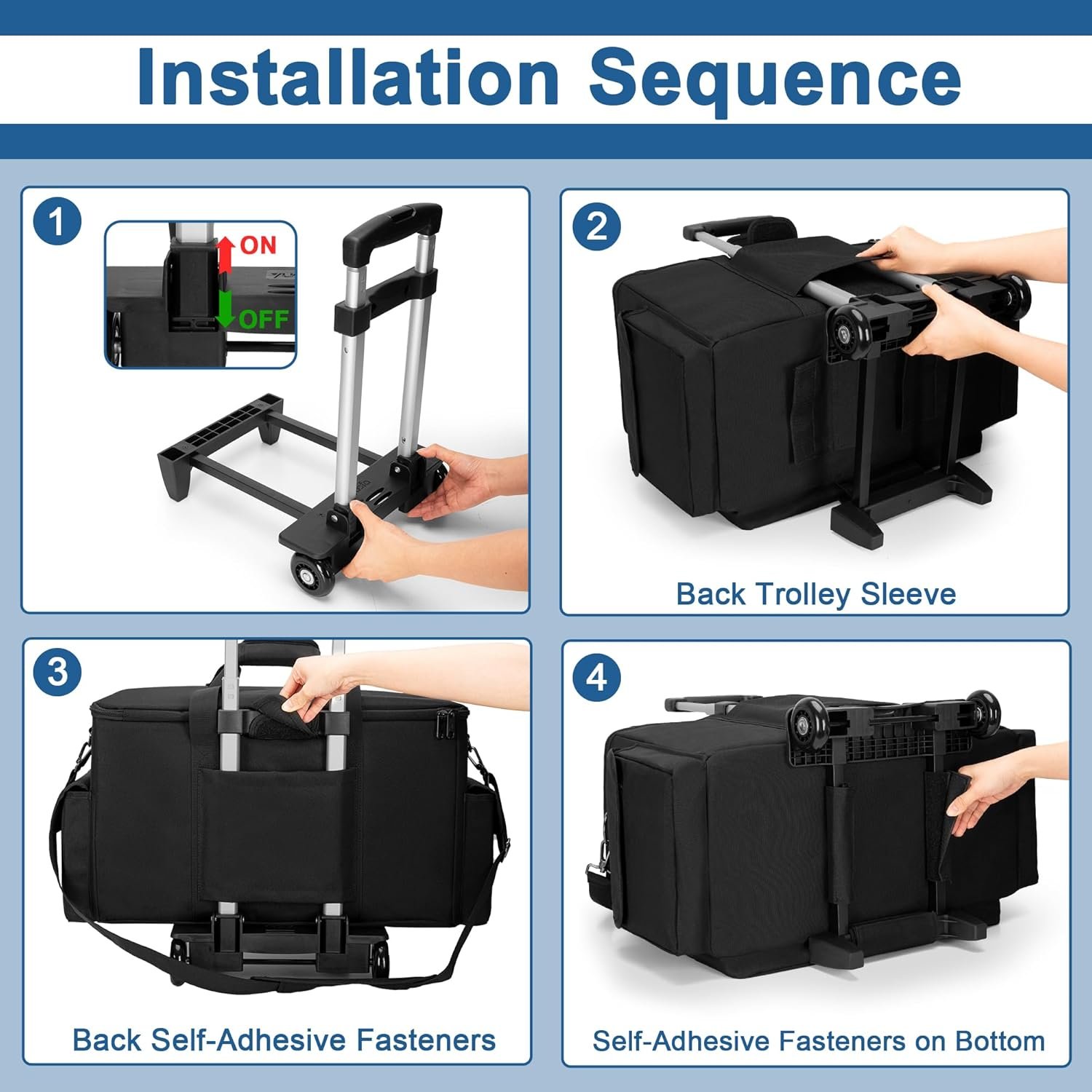 Installation Sequence

1

ON

OFF

2

Back Trolley Sleeve

3

Back Self-Adhesive Fasteners

4

Self-Adhesive Fasteners on Bottom