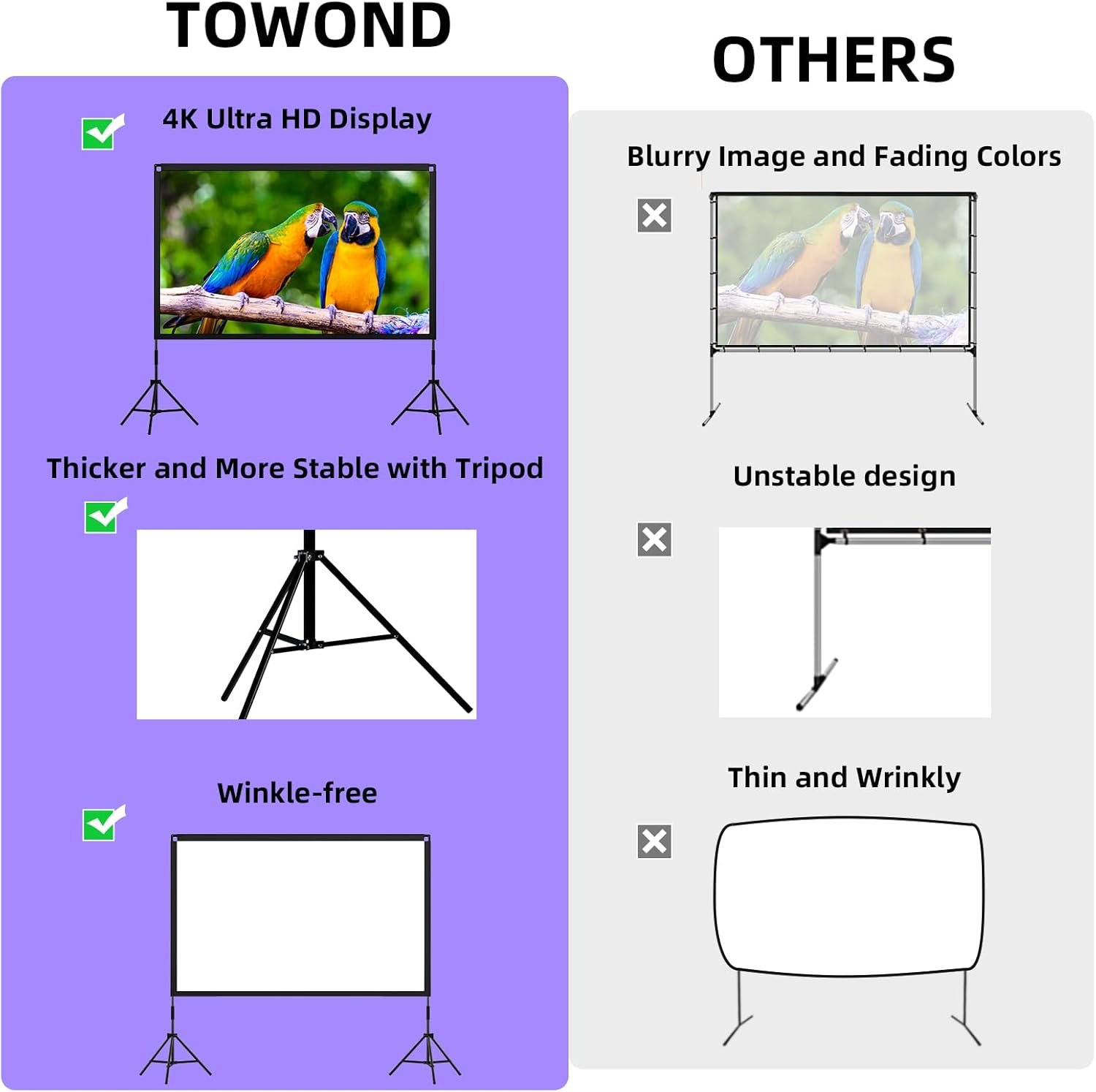 TOWOND

4K Ultra HD Display

Thicker and More Stable with Tripod

Winkle-free

OTHERS

Blurry Image and Fading Colors

Unstable design

Thin and Wrinkly