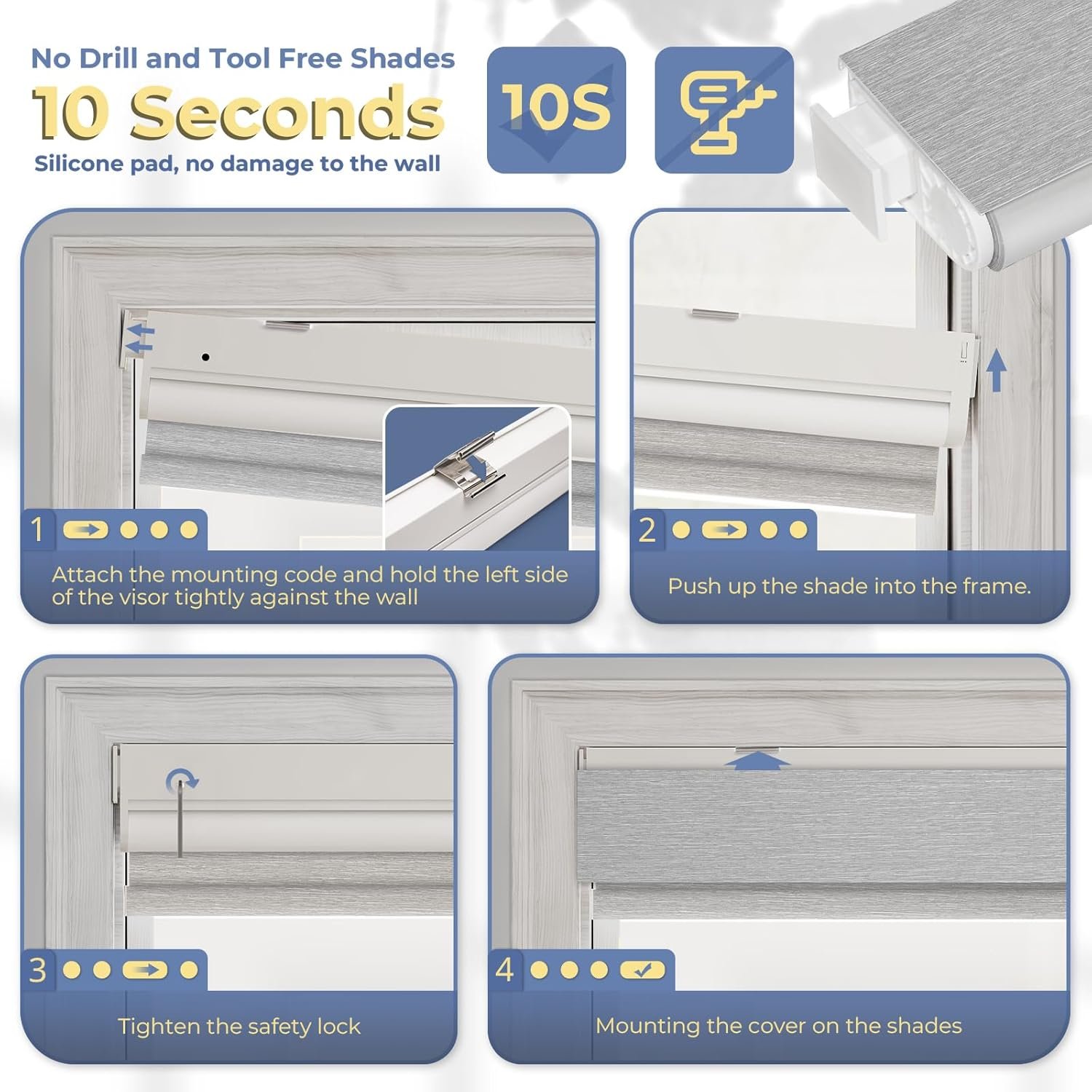 No Drill and Tool Free Shades
10 Seconds
Silicone pad, no damage to the wall

10S

1

Attach the mounting code and hold the left side of the visor tightly against the wall

2

Push up the shade into the frame.

3

Tighten the safety lock

4

Mounting the cover on the shades