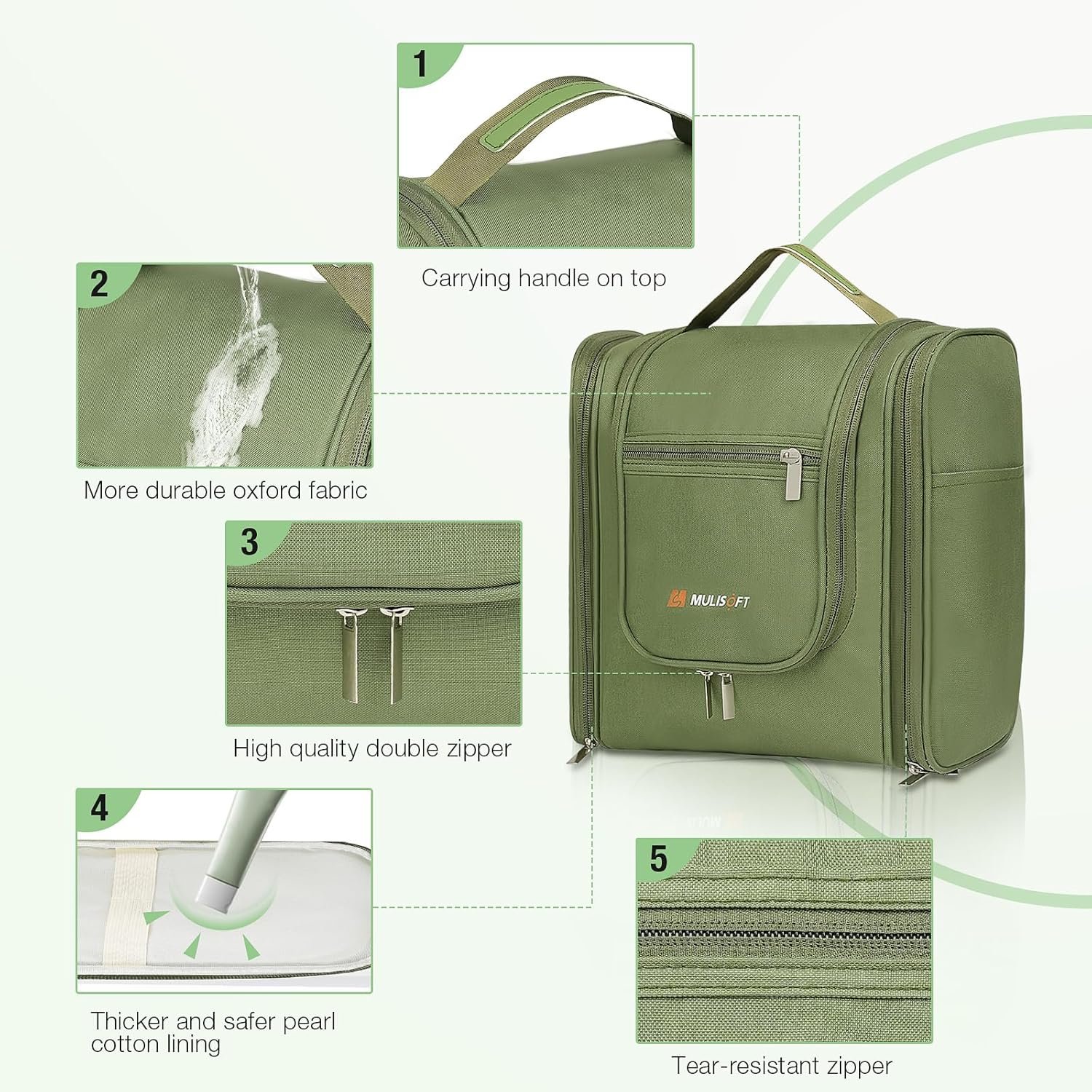 1

Carrying handle on top

2

More durable oxford fabric

3

High quality double zipper

MULISOFT

4

Thicker and safer pearl cotton lining

5

Tear-resistant zipper