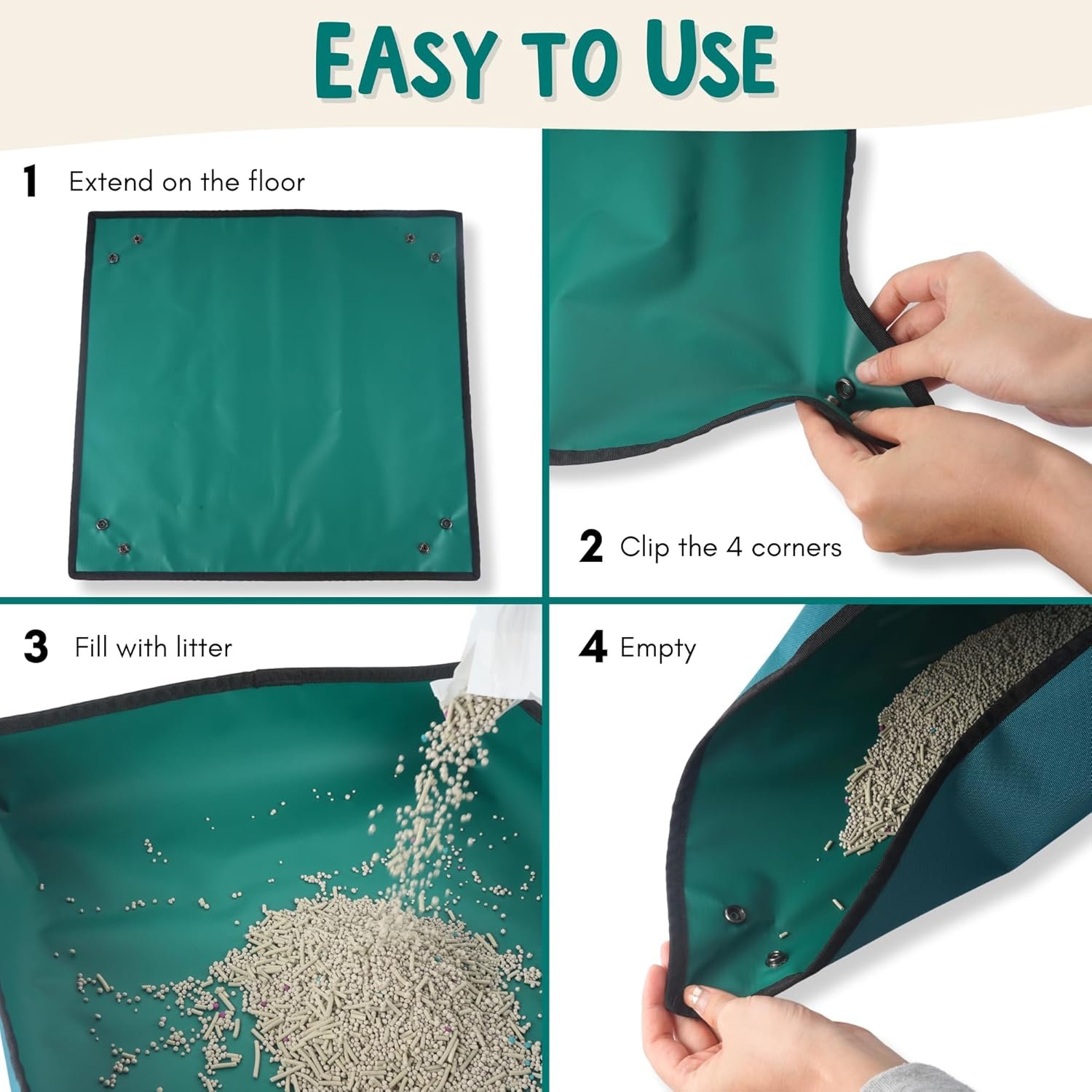 EASY TO USE

1 Extend on the floor

2 Clip the 4 corners

3 Fill with litter

4 Empty